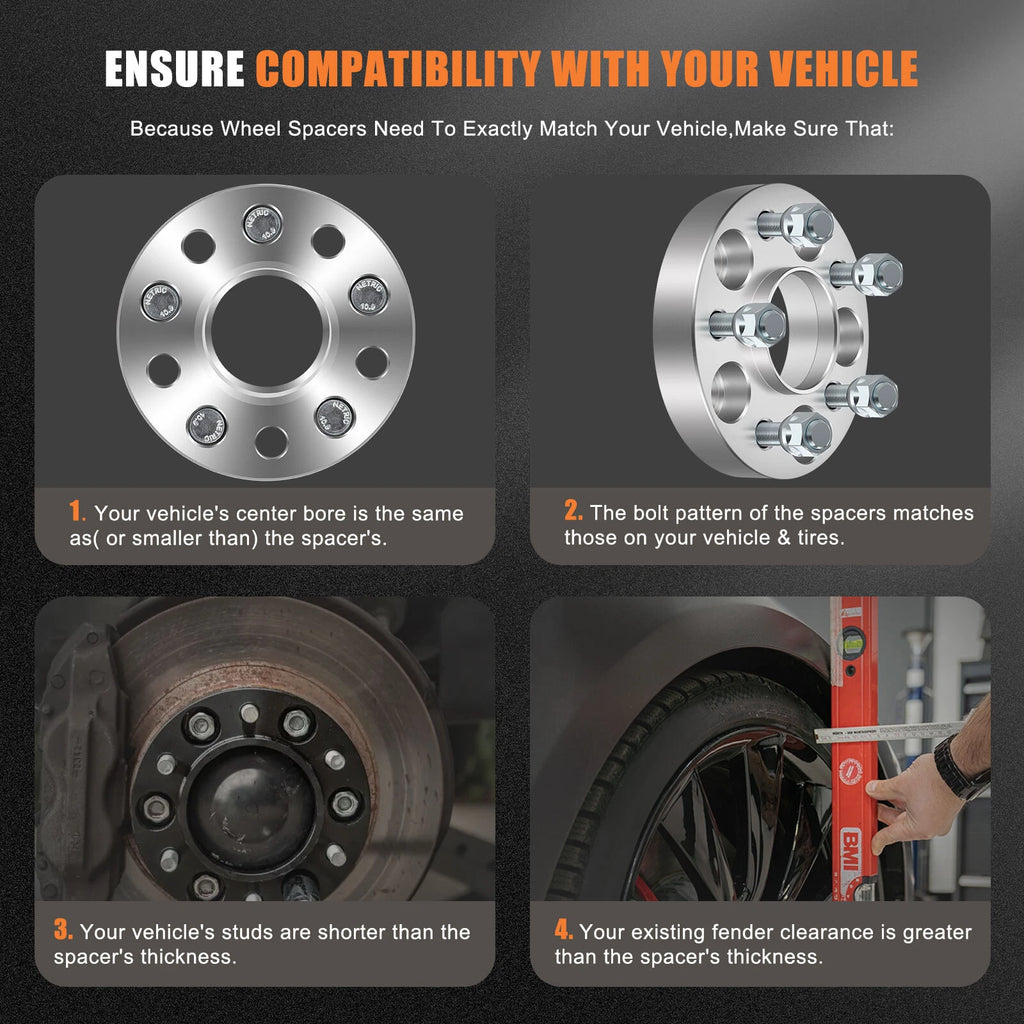 ENSURE COMPATIBILITY WITH YOUR VEHICLE

Because Wheel Spacers Need To Exactly Match Your Vehicle,Make Sure That:

METRIC 10.9

METRIC 10.9

METRIC 10.9

METRIC 10.9

METRIC 10.9

1. Your vehicle's center bore is the same as( or smaller than) the spacer's.

2. The bolt pattern of the spacers matches those on your vehicle & tires.

3. Your vehicle's studs are shorter than the spacer's thickness.

BMI

4. Your existing fender clearance is greater than the spacer's thickness.