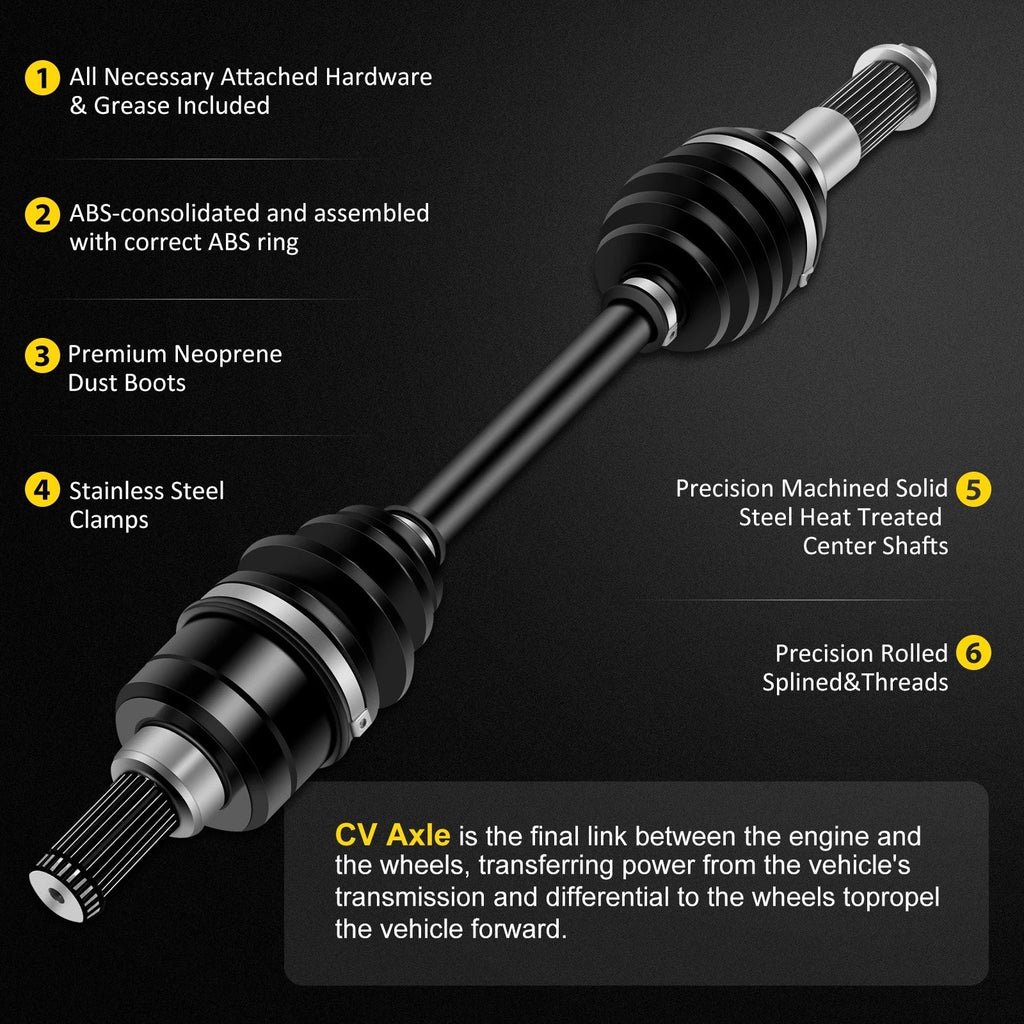 1 All Necessary Attached Hardware & Grease Included

2 ABS-consolidated and assembled with correct ABS ring

3 Premium Neoprene Dust Boots

4 Stainless Steel Clamps

Precision Machined Solid Steel Heat Treated Center Shafts 5

Precision Rolled Splined&Threads 6

CV Axle is the final link between the engine and the wheels, transferring power from the vehicle's transmission and differential to the wheels topropel the vehicle forward.