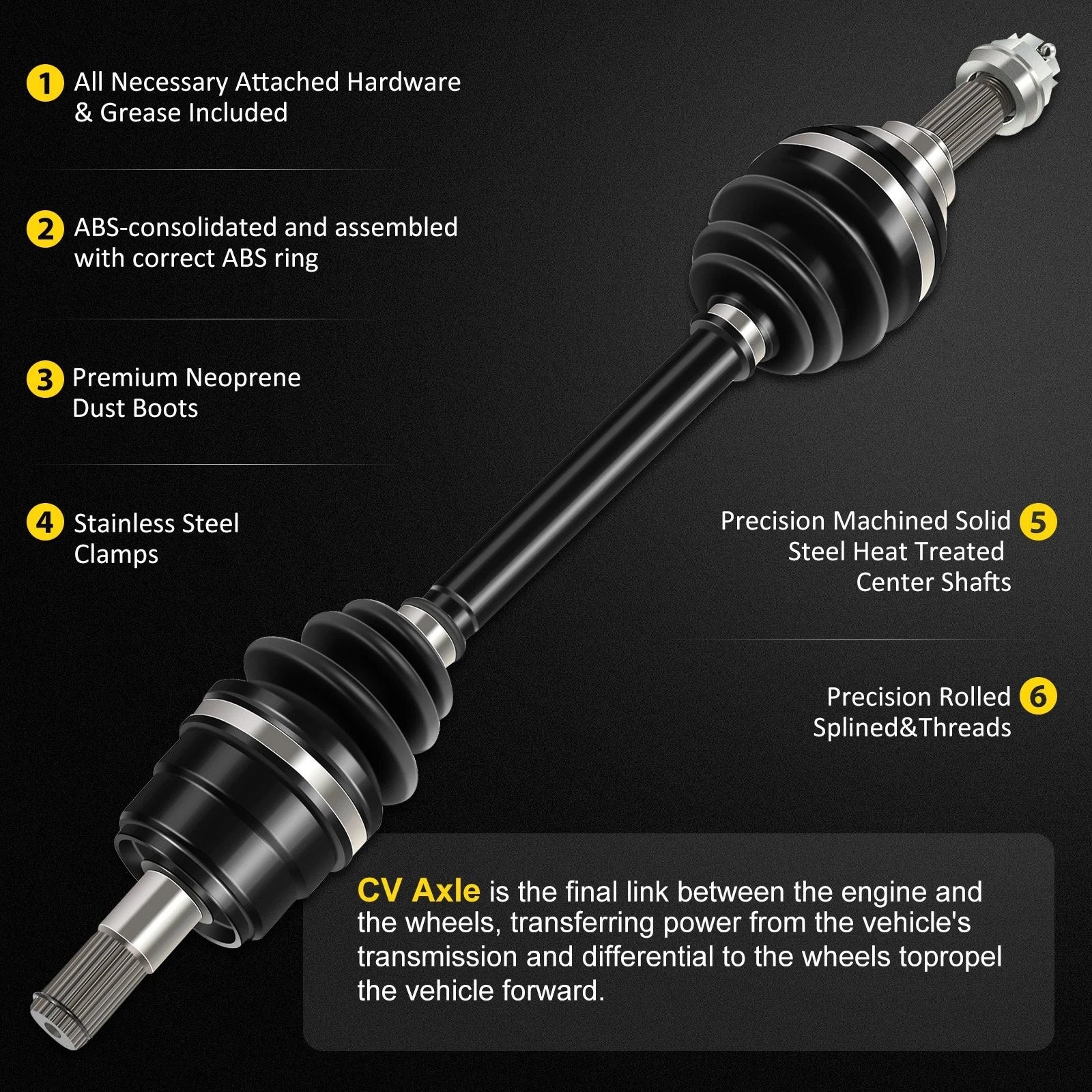 1 All Necessary Attached Hardware & Grease Included

2 ABS-consolidated and assembled with correct ABS ring

3 Premium Neoprene Dust Boots

4 Stainless Steel Clamps

Precision Machined Solid Steel Heat Treated Center Shafts 5

Precision Rolled Splined&Threads 6

CV Axle is the final link between the engine and the wheels, transferring power from the vehicle's transmission and differential to the wheels topropel the vehicle forward.