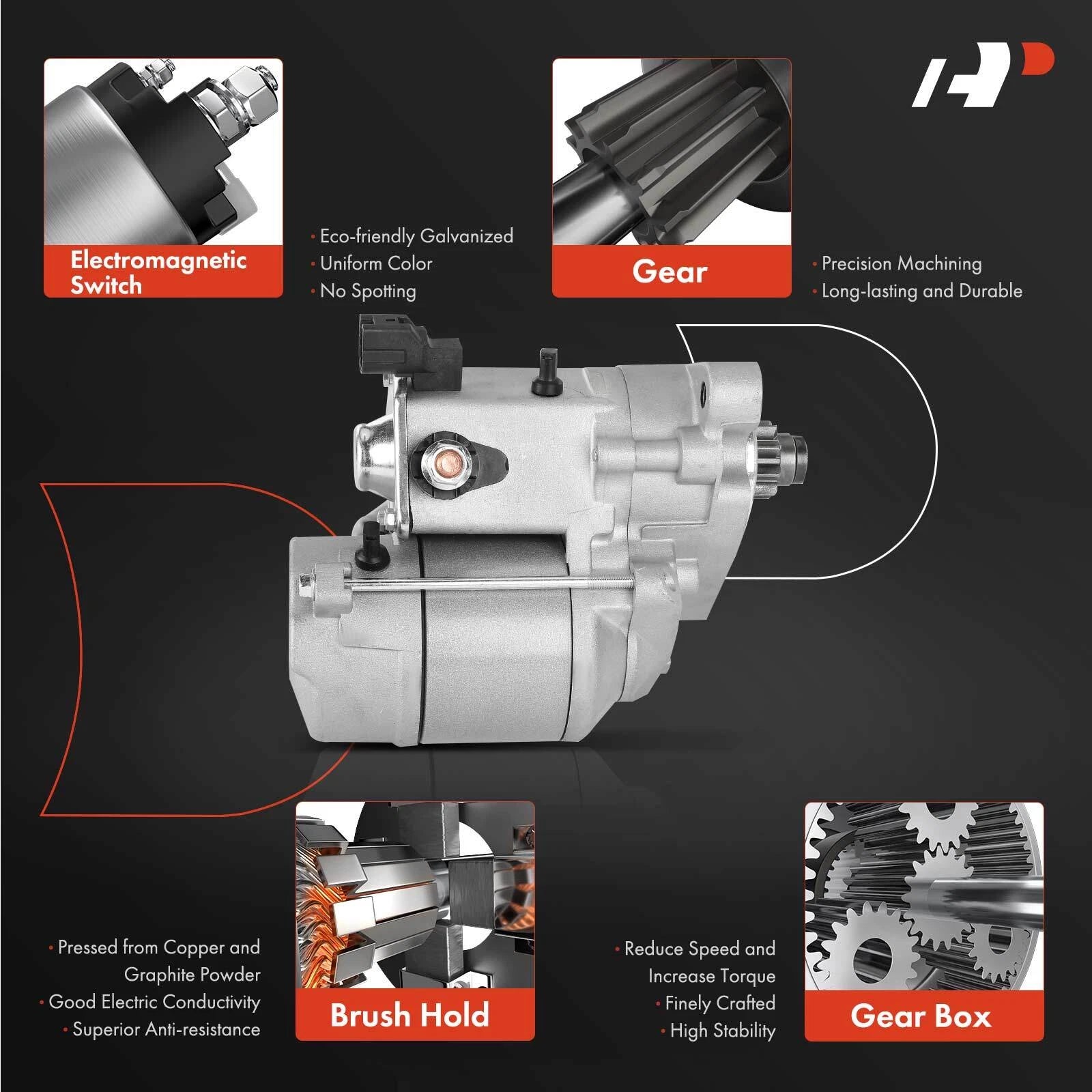 Electromagnetic Switch

• Eco-friendly Galvanized
• Uniform Color
• No Spotting

Gear

• Precision Machining
• Long-lasting and Durable

• Pressed from Copper and Graphite Powder
• Good Electric Conductivity
• Superior Anti-resistance

Brush Hold

• Reduce Speed and Increase Torque
• Finely Crafted
• High Stability

Gear Box