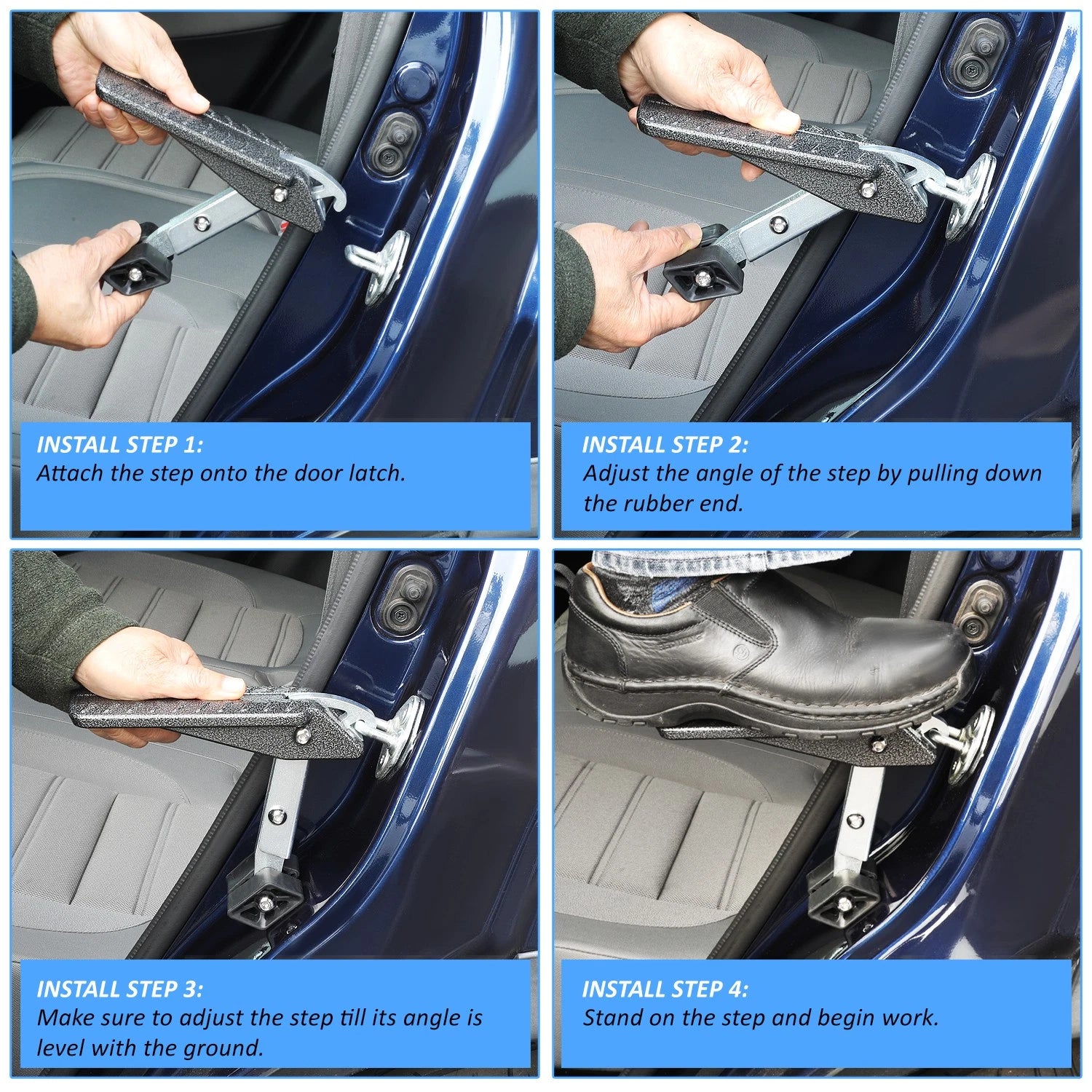 INSTALL STEP 1:
Attach the step onto the door latch.

INSTALL STEP 2:
Adjust the angle of the step by pulling down the rubber end.

INSTALL STEP 3:
Make sure to adjust the step till its angle is level with the ground.

INSTALL STEP 4:
Stand on the step and begin work.