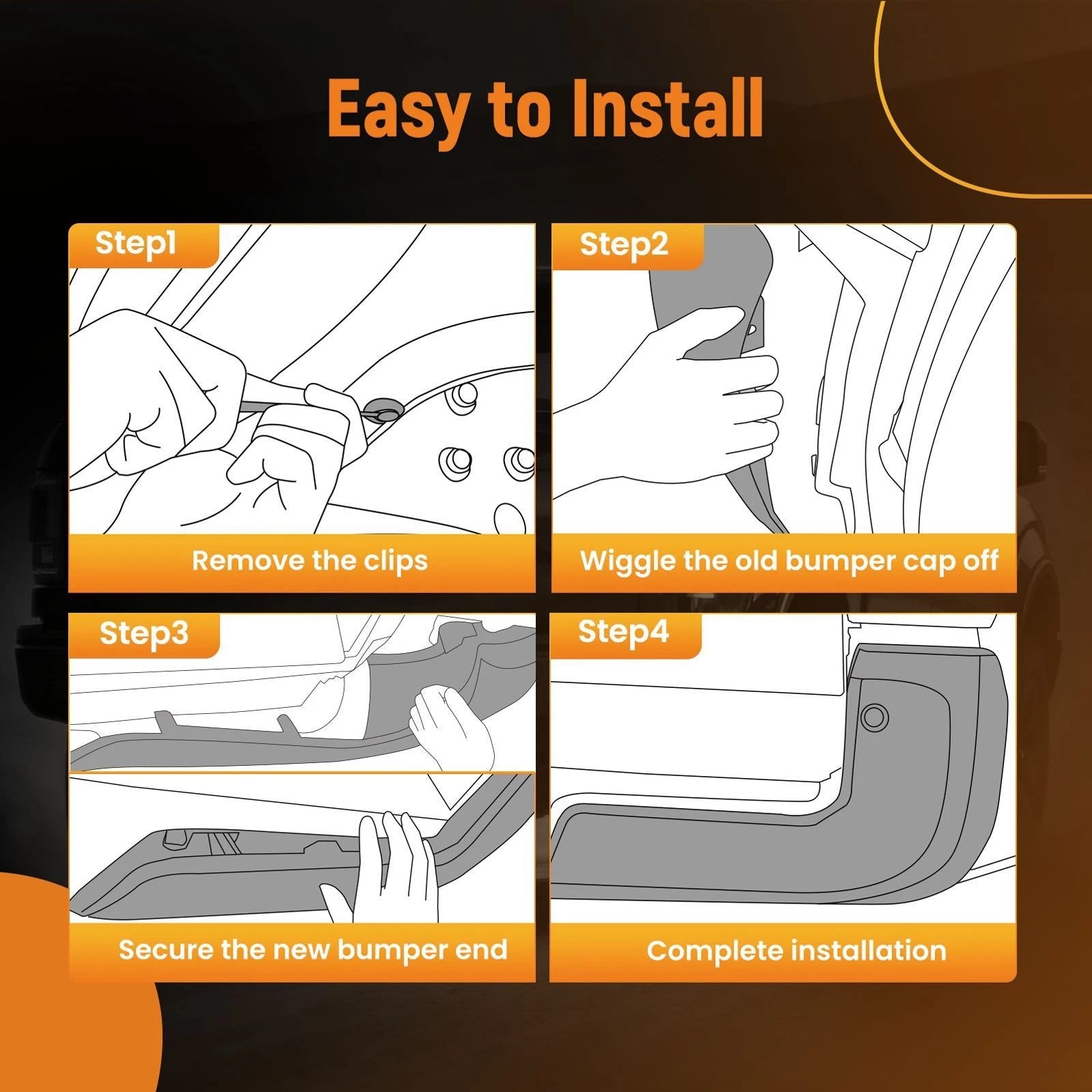 Easy to Install

Step1

Remove the clips

Step2

Wiggle the old bumper cap off

Step3

Secure the new bumper end

Step4

Complete installation