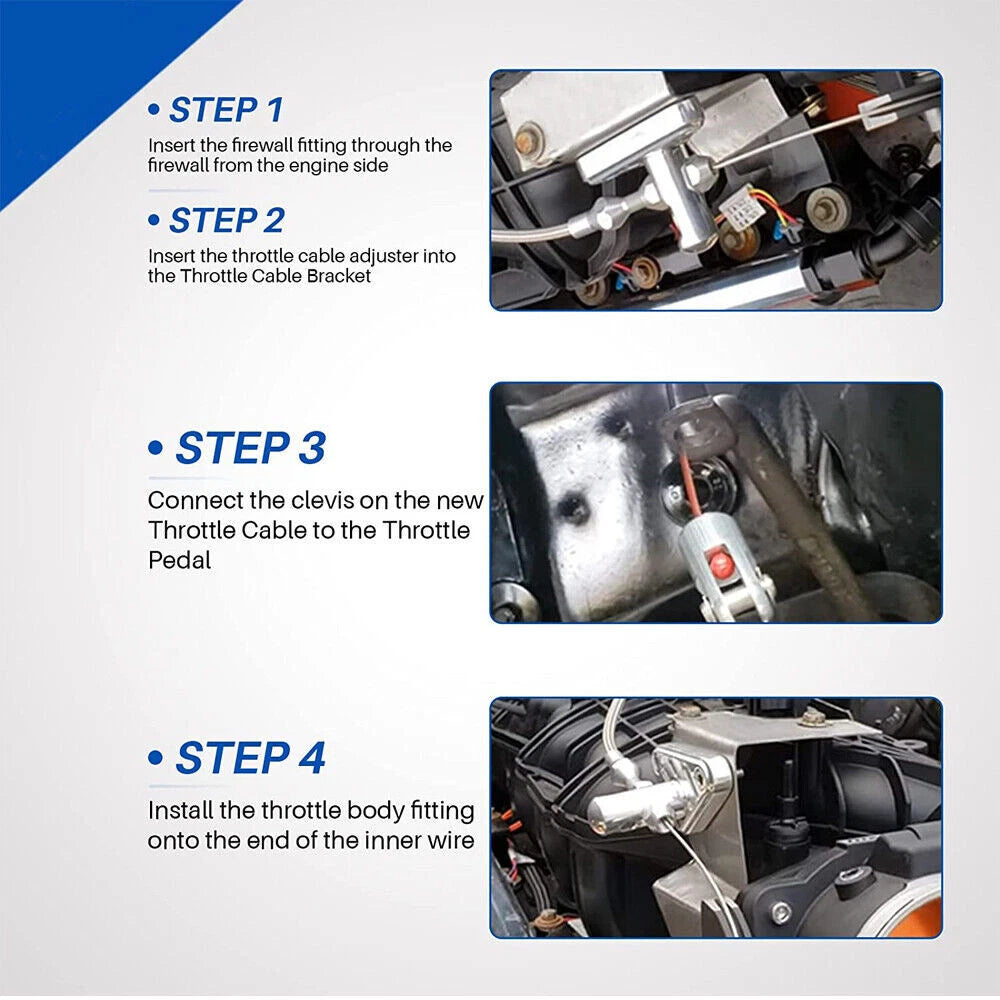 • STEP 1
Insert the firewall fitting through the firewall from the engine side

• STEP 2
Insert the throttle cable adjuster into the Throttle Cable Bracket

• STEP 3
Connect the clevis on the new Throttle Cable to the Throttle Pedal

• STEP 4
Install the throttle body fitting onto the end of the inner wire