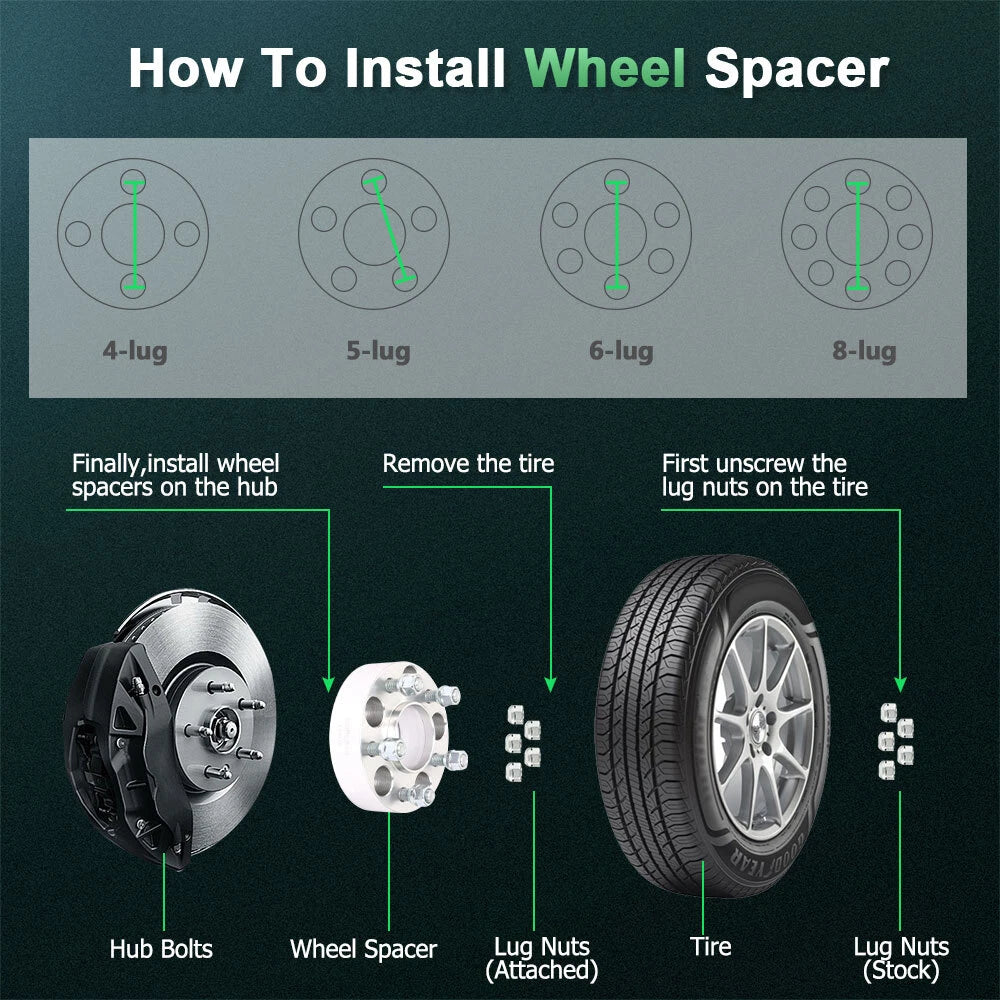 How To Install Wheel Spacer

4-lug

5-lug

6-lug

8-lug

Finally,install wheel spacers on the hub

Remove the tire

First unscrew the lug nuts on the tire

GOODYEAR

Hub Bolts

Wheel Spacer

Lug Nuts (Attached)

Tire

Lug Nuts (Stock)