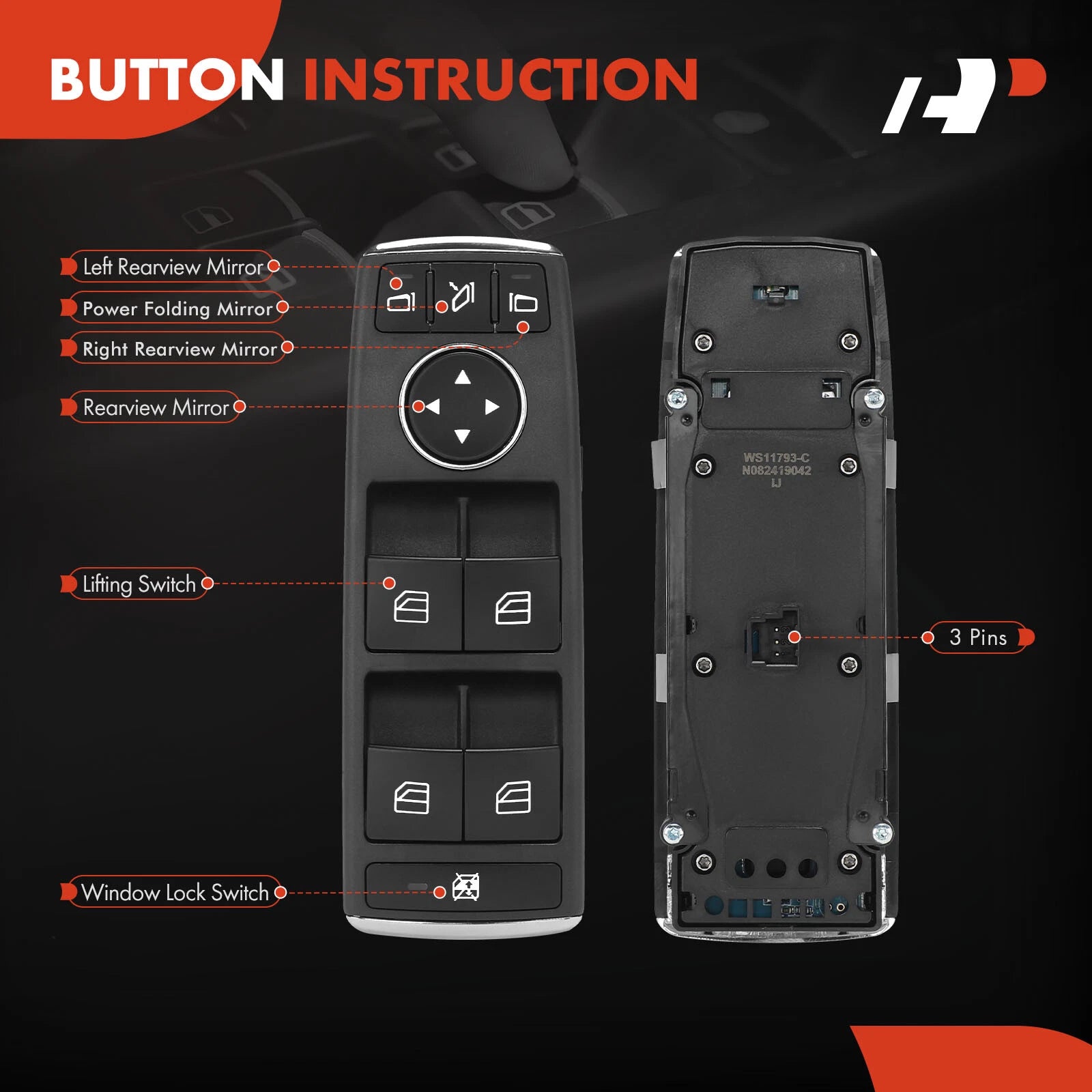 BUTTON INSTRUCTION

Left Rearview Mirror

Power Folding Mirror

Right Rearview Mirror

Rearview Mirror

Lifting Switch

Window Lock Switch

WS11793-C
N082419042
IJ

3 Pins