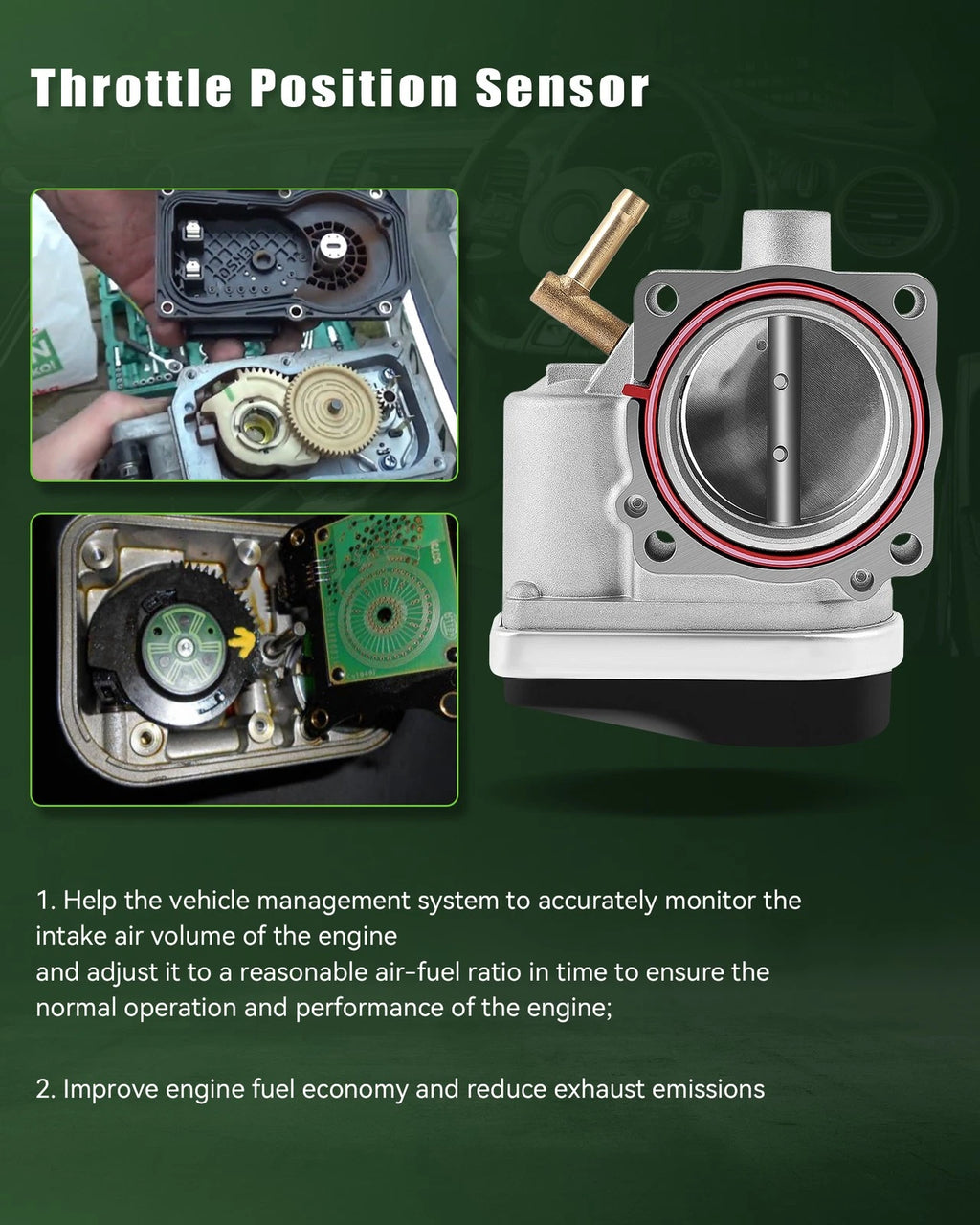 Throttle Position Sensor

1. Help the vehicle management system to accurately monitor the intake air volume of the engine
and adjust it to a reasonable air-fuel ratio in time to ensure the normal operation and performance of the engine;

2. Improve engine fuel economy and reduce exhaust emissions