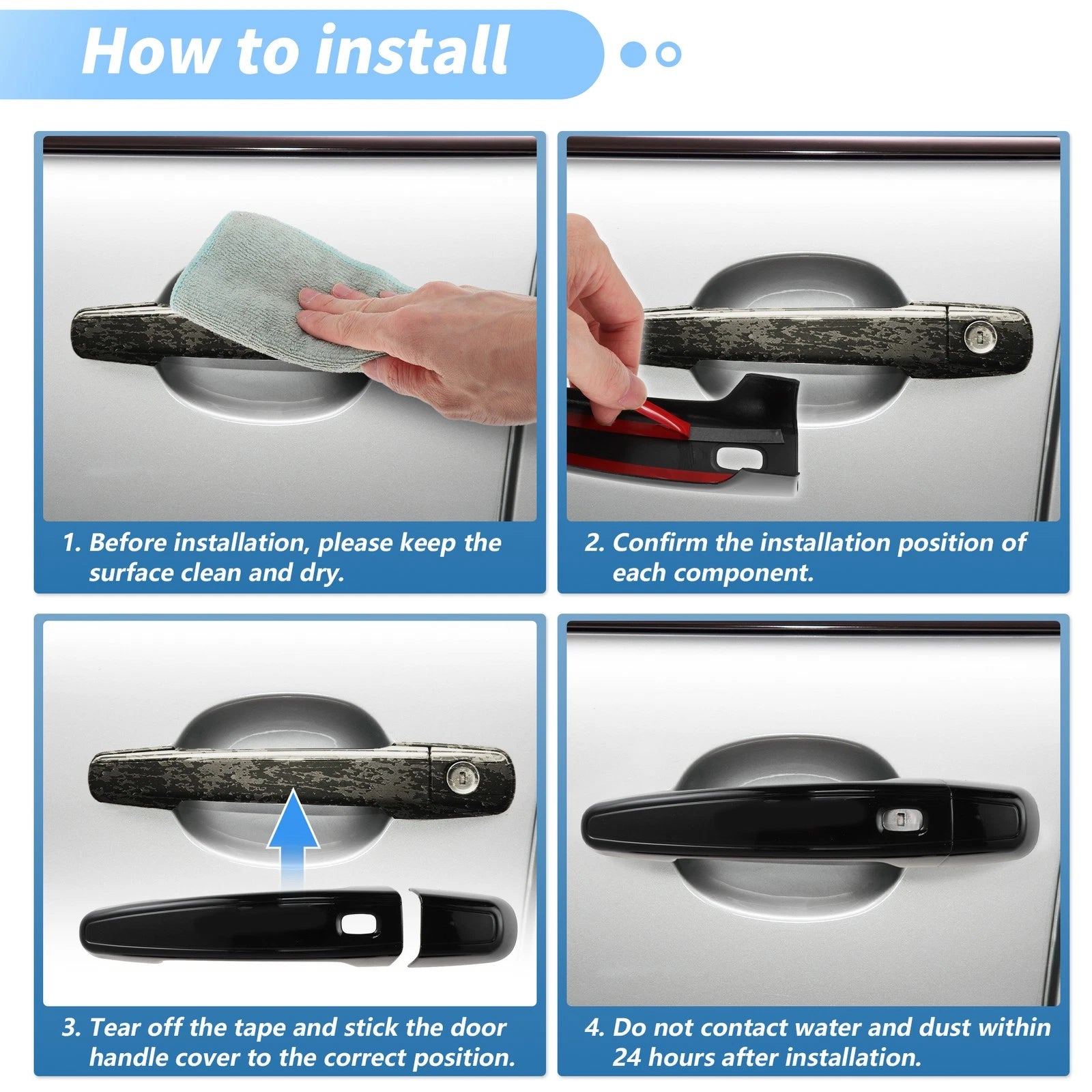 How to install

1. Before installation, please keep the surface clean and dry.

2. Confirm the installation position of each component.

3. Tear off the tape and stick the door handle cover to the correct position.

4. Do not contact water and dust within 24 hours after installation.