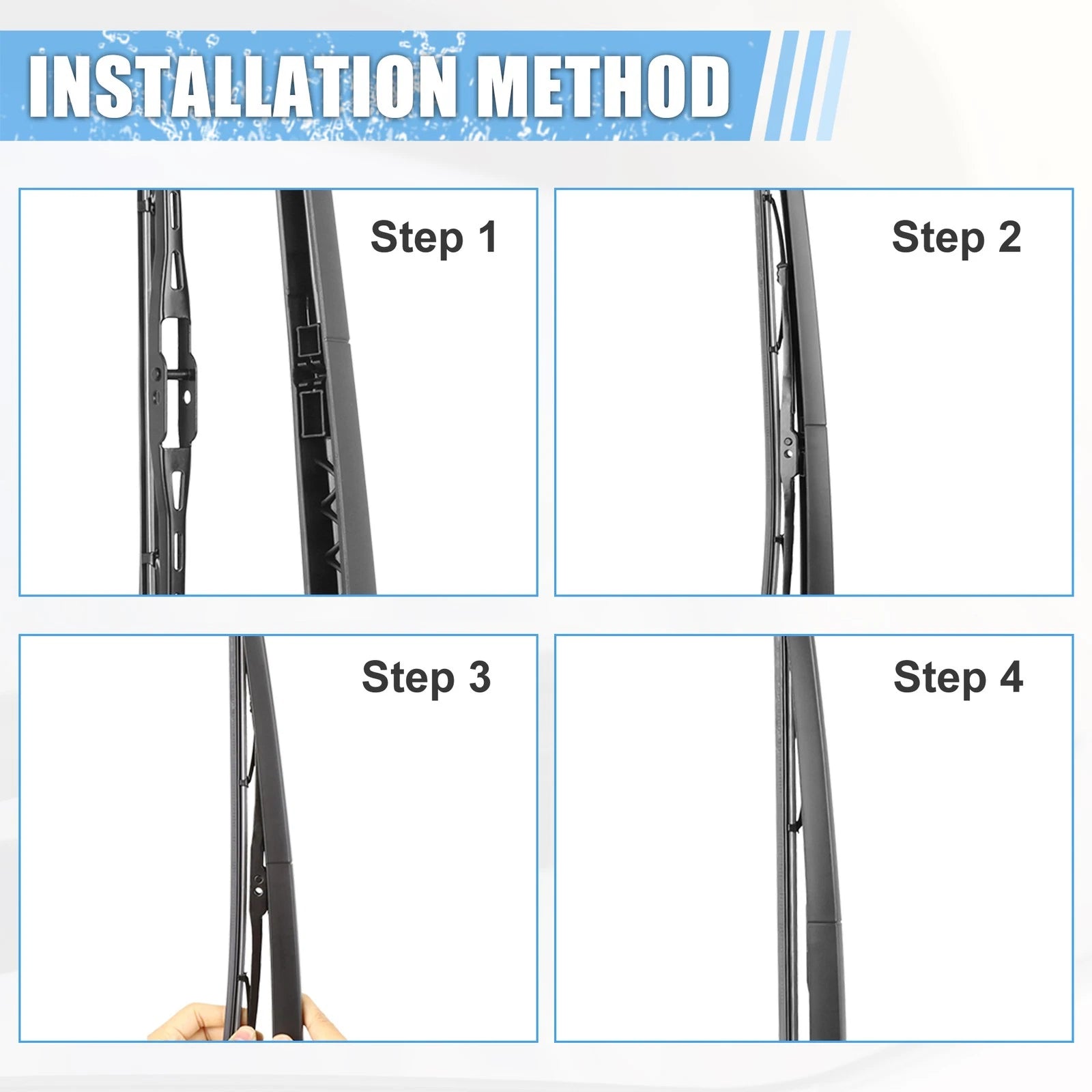 INSTALLATION METHOD

Step 1

Step 2

Step 3

Step 4