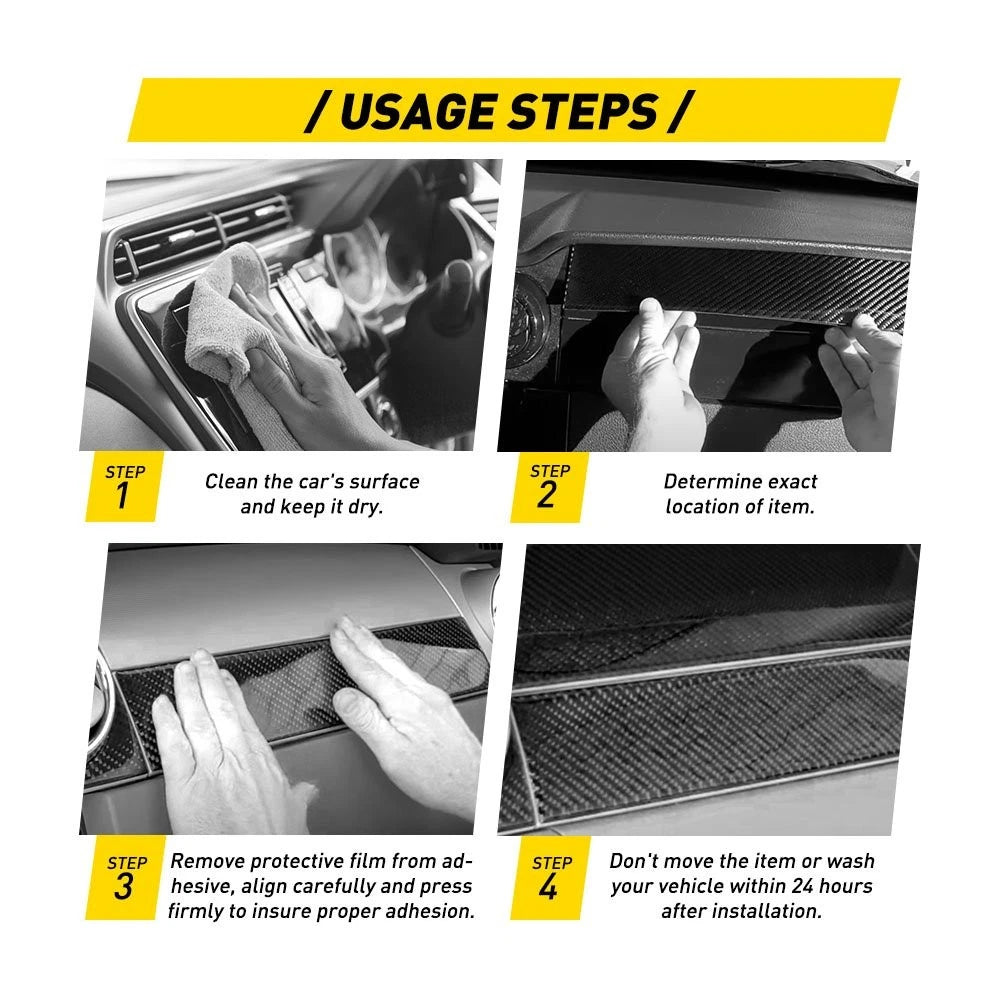 / USAGE STEPS /

STEP 1
Clean the car's surface and keep it dry.

STEP 2
Determine exact location of item.

STEP 3
Remove protective film from adhesive, align carefully and press firmly to insure proper adhesion.

STEP 4
Don't move the item or wash your vehicle within 24 hours after installation.