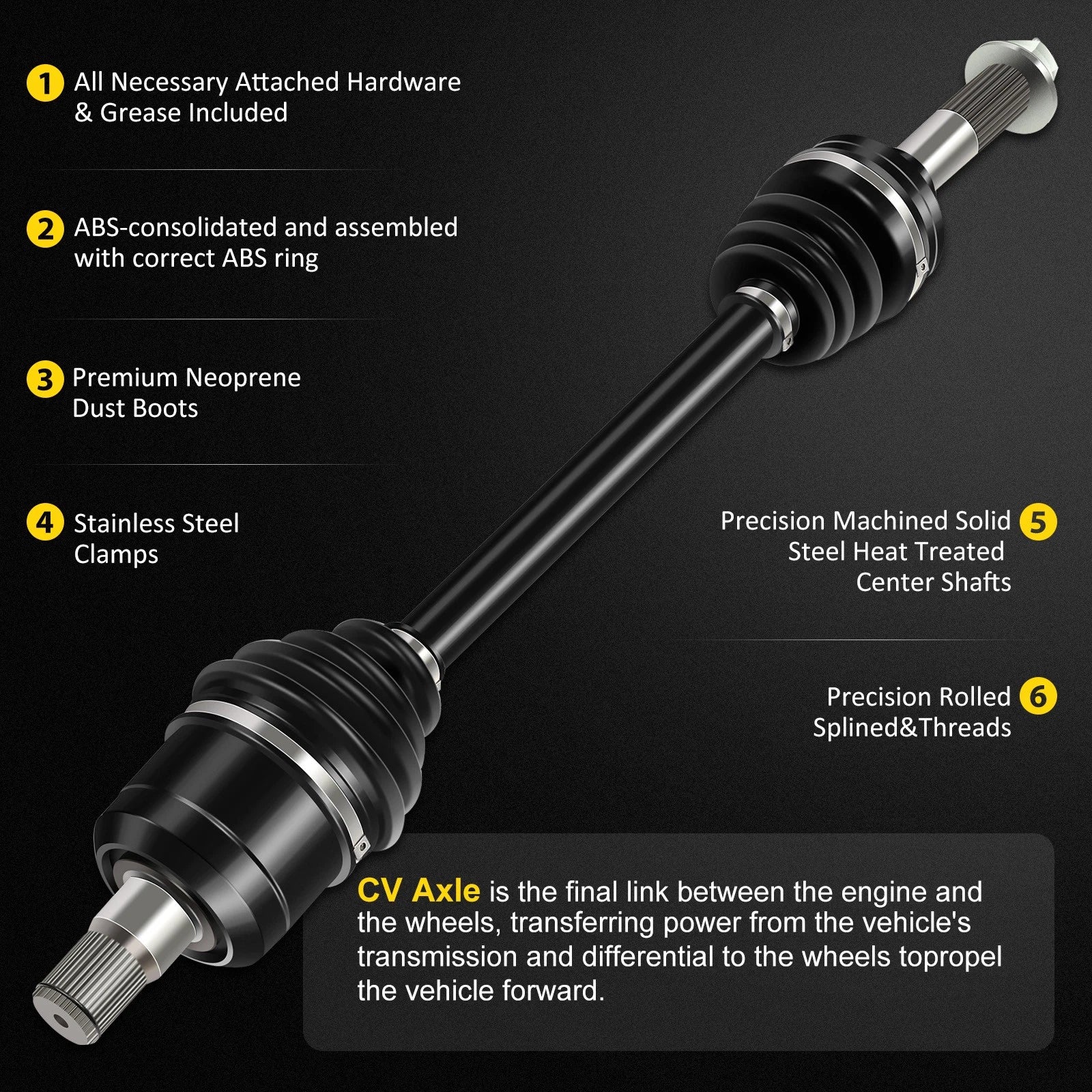 1 All Necessary Attached Hardware & Grease Included

2 ABS-consolidated and assembled with correct ABS ring

3 Premium Neoprene Dust Boots

4 Stainless Steel Clamps

Precision Machined Solid Steel Heat Treated Center Shafts 5

Precision Rolled Splined&Threads 6

CV Axle is the final link between the engine and the wheels, transferring power from the vehicle's transmission and differential to the wheels topropel the vehicle forward.