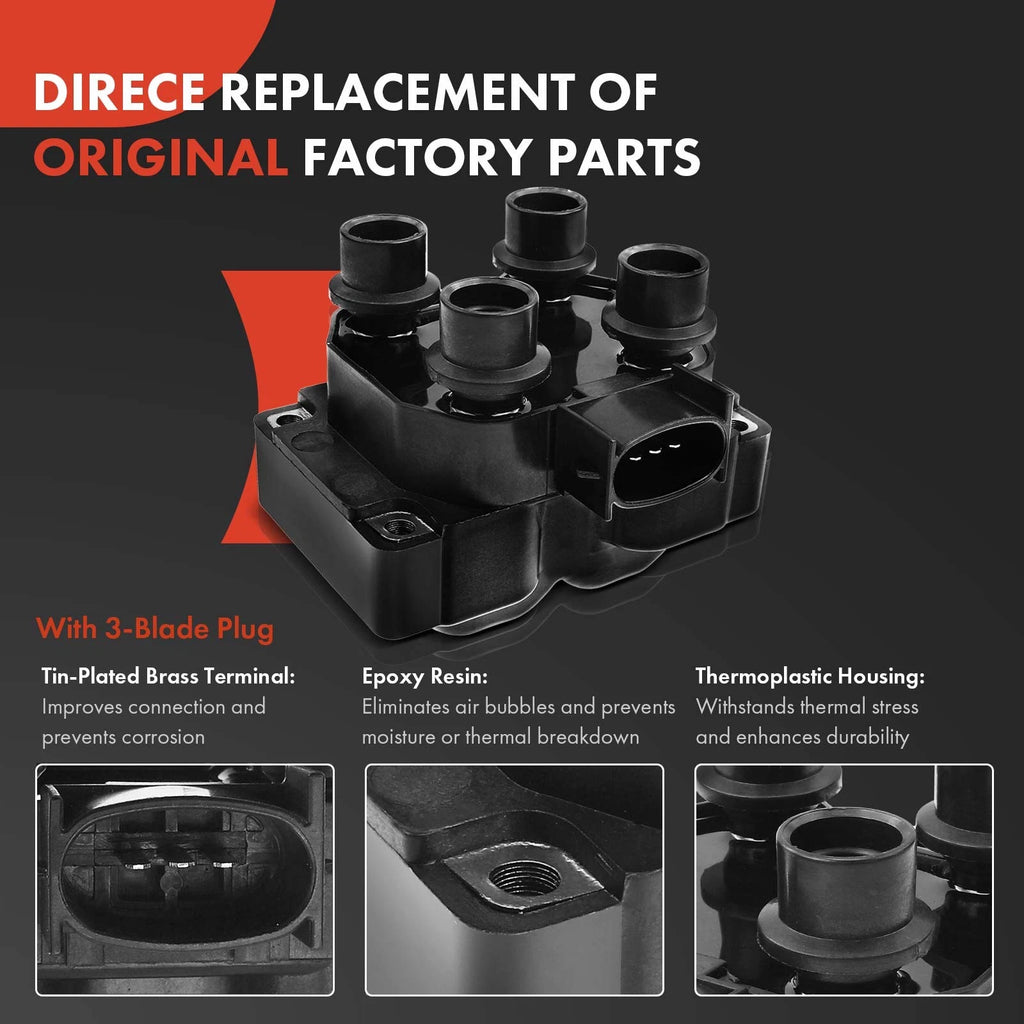 DIRECE REPLACEMENT OF ORIGINAL FACTORY PARTS

With 3-Blade Plug

Tin-Plated Brass Terminal:
Improves connection and prevents corrosion

Epoxy Resin:
Eliminates air bubbles and prevents moisture or thermal breakdown

Thermoplastic Housing:
Withstands thermal stress and enhances durability