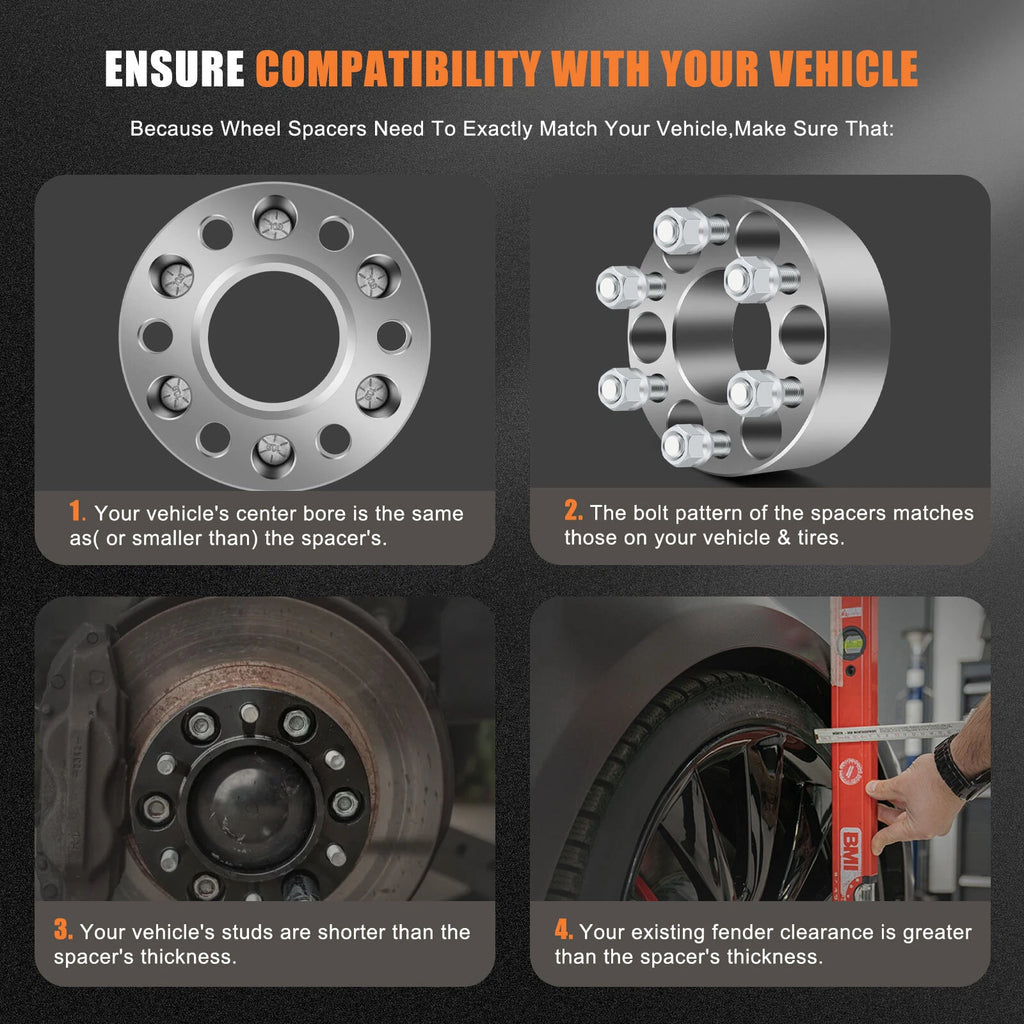 ENSURE COMPATIBILITY WITH YOUR VEHICLE

Because Wheel Spacers Need To Exactly Match Your Vehicle,Make Sure That:

1. Your vehicle's center bore is the same as( or smaller than) the spacer's.

2. The bolt pattern of the spacers matches those on your vehicle & tires.

3. Your vehicle's studs are shorter than the spacer's thickness.

BMI

4. Your existing fender clearance is greater than the spacer's thickness.