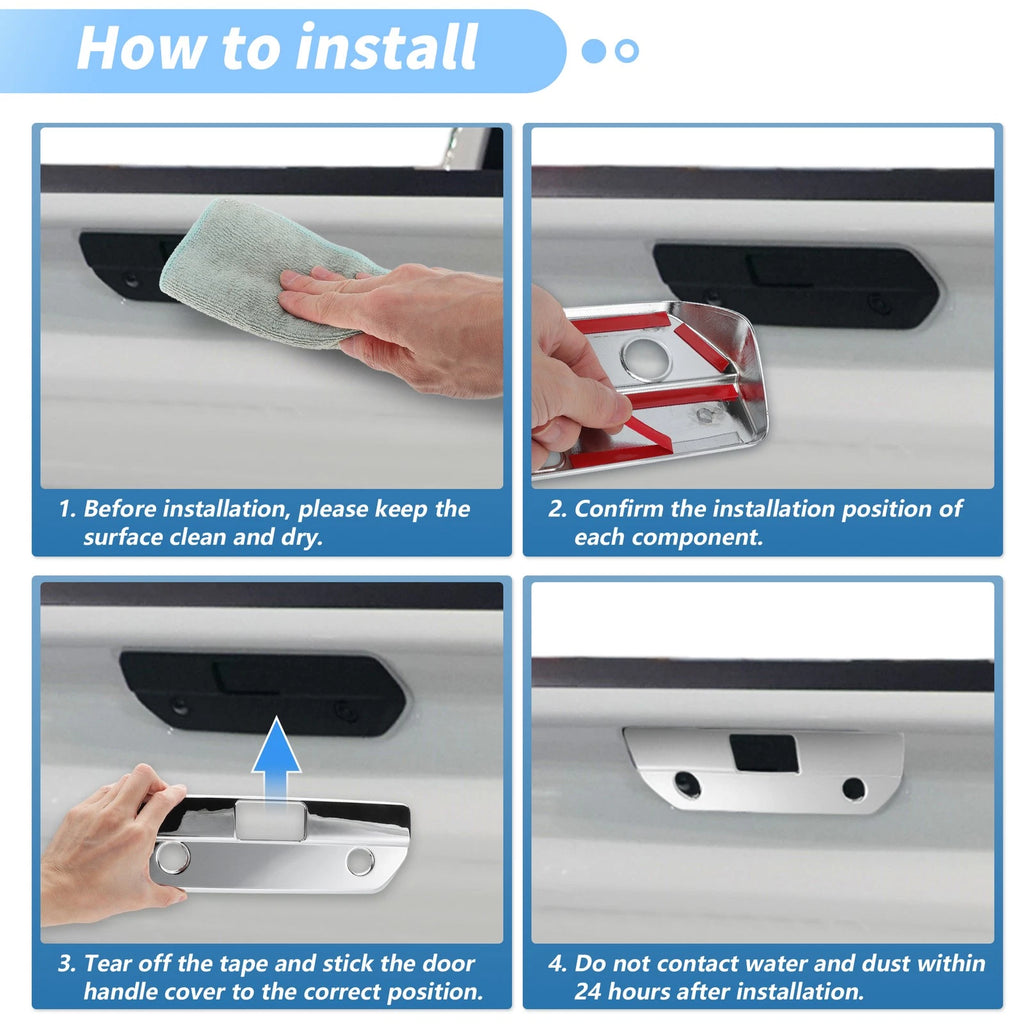 How to install

1. Before installation, please keep the surface clean and dry.

2. Confirm the installation position of each component.

3. Tear off the tape and stick the door handle cover to the correct position.

4. Do not contact water and dust within 24 hours after installation.