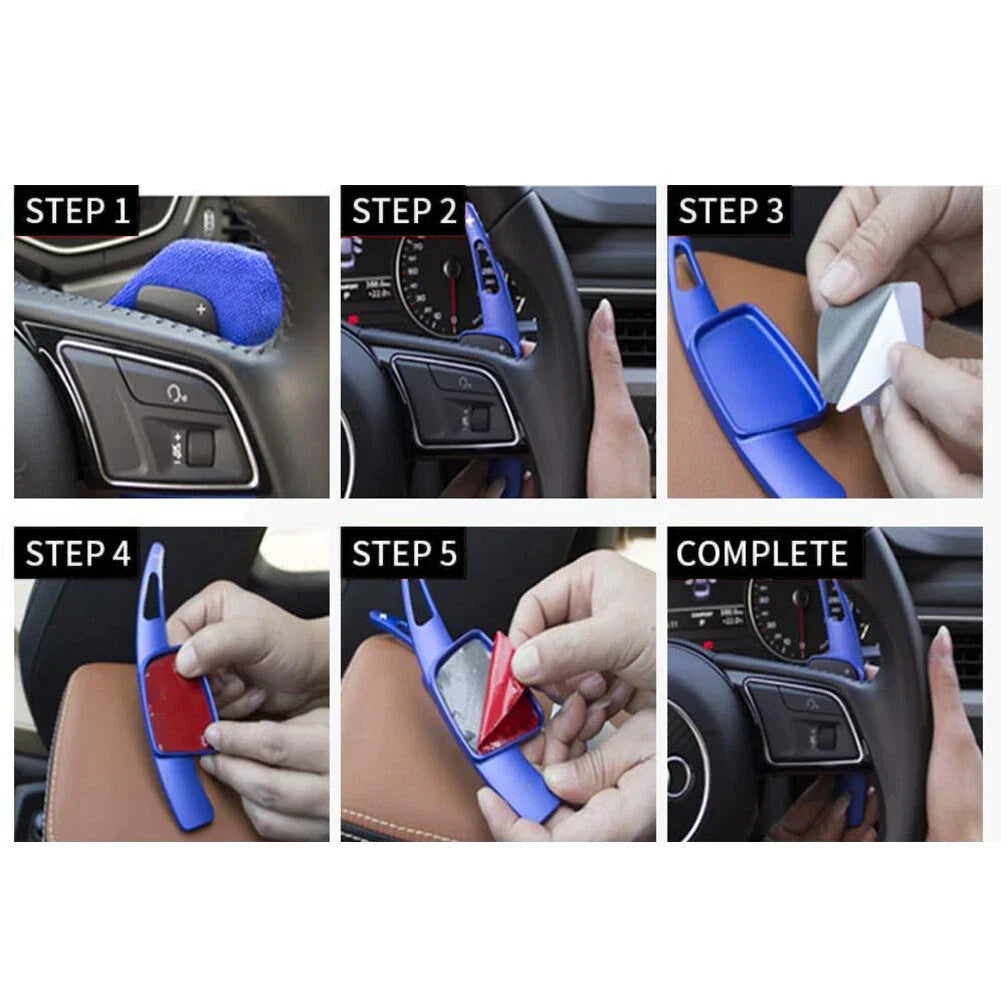 STEP 1

STEP 2

STEP 3

STEP 4

STEP 5

COMPLETE