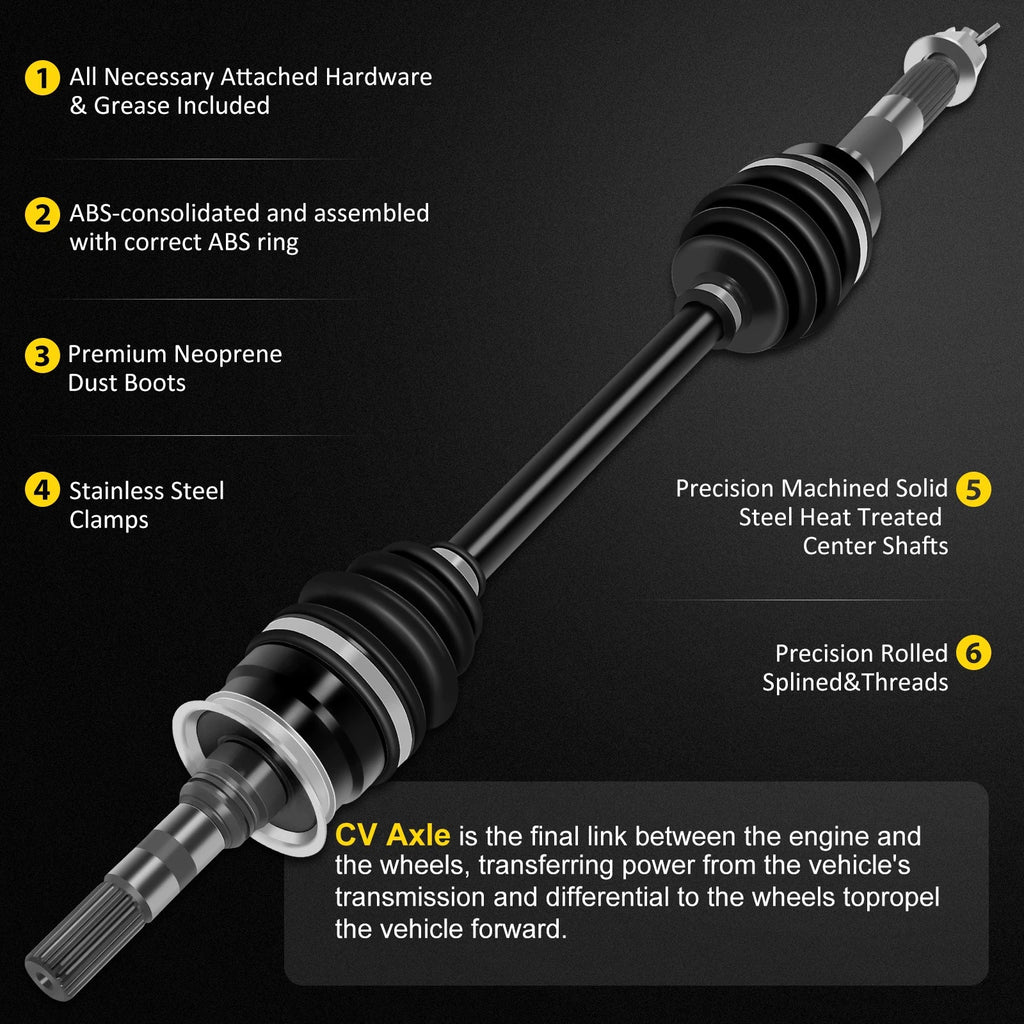 1 All Necessary Attached Hardware & Grease Included

2 ABS-consolidated and assembled with correct ABS ring

3 Premium Neoprene Dust Boots

4 Stainless Steel Clamps

Precision Machined Solid Steel Heat Treated Center Shafts 5

Precision Rolled Splined&Threads 6

CV Axle is the final link between the engine and the wheels, transferring power from the vehicle's transmission and differential to the wheels topropel the vehicle forward.