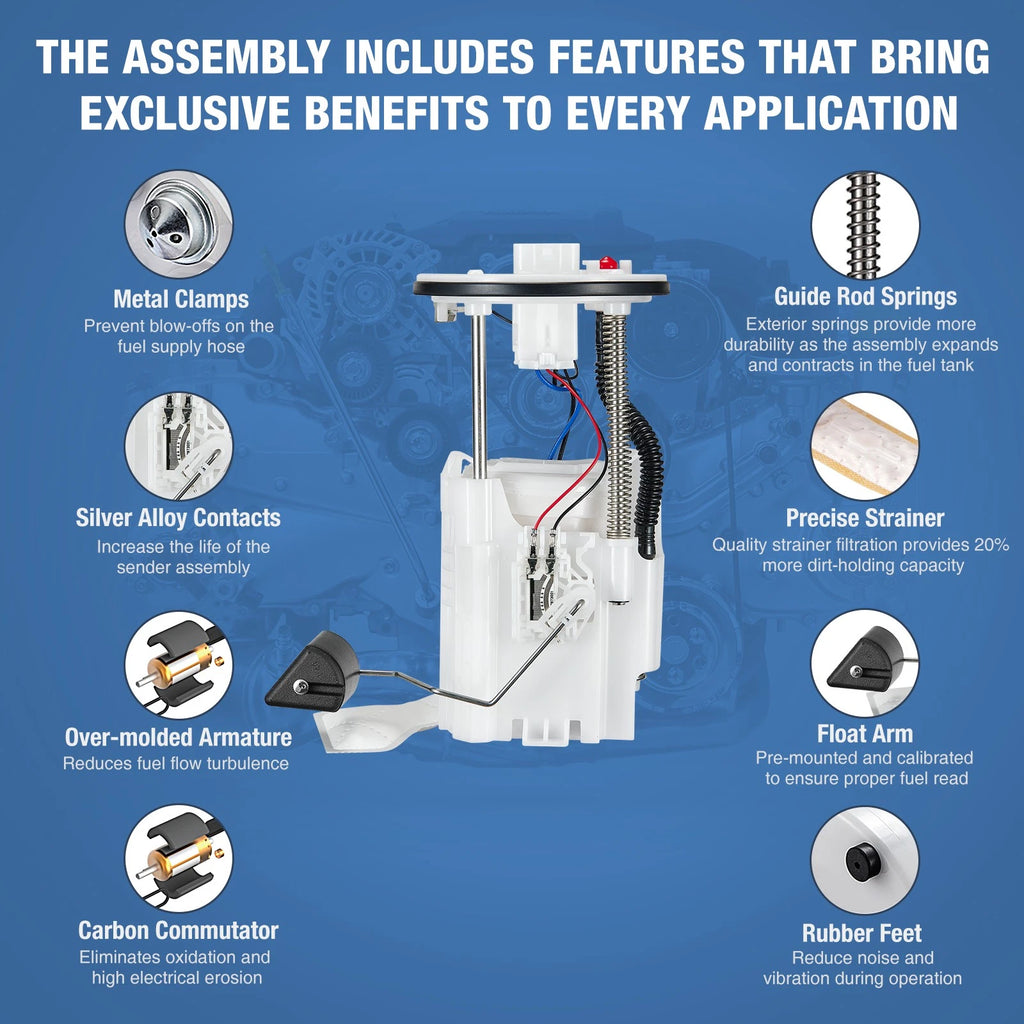 THE ASSEMBLY INCLUDES FEATURES THAT BRING EXCLUSIVE BENEFITS TO EVERY APPLICATION

Metal Clamps
Prevent blow-offs on the fuel supply hose

Silver Alloy Contacts
Increase the life of the sender assembly

Over-molded Armature
Reduces fuel flow turbulence

Carbon Commutator
Eliminates oxidation and high electrical erosion

Guide Rod Springs
Exterior springs provide more durability as the assembly expands and contracts in the fuel tank

Precise Strainer
Quality strainer filtration provides 20% more dirt-holding capacity

Float Arm
Pre-mounted and calibrated to ensure proper fuel read

Rubber Feet
Reduce noise and vibration during operation