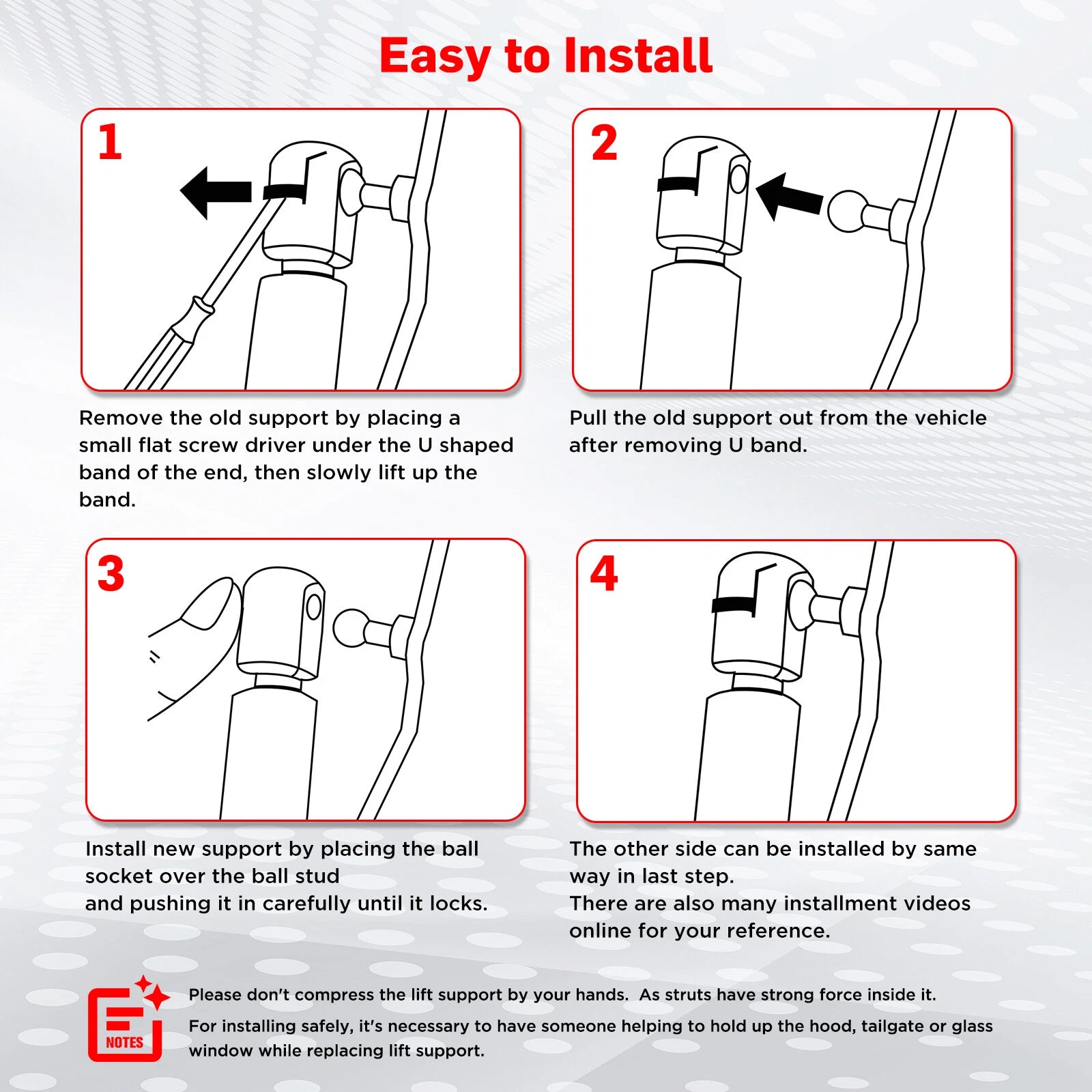 Easy to Install

1

Remove the old support by placing a small flat screw driver under the U shaped band of the end, then slowly lift up the band.

2

Pull the old support out from the vehicle after removing U band.

3

Install new support by placing the ball socket over the ball stud
and pushing it in carefully until it locks.

4

The other side can be installed by same way in last step.
There are also many installment videos online for your reference.

NOTES

Please don't compress the lift support by your hands.  As struts have strong force inside it.

For installing safely, it's necessary to have someone helping to hold up the hood, tailgate or glass window while replacing lift support.