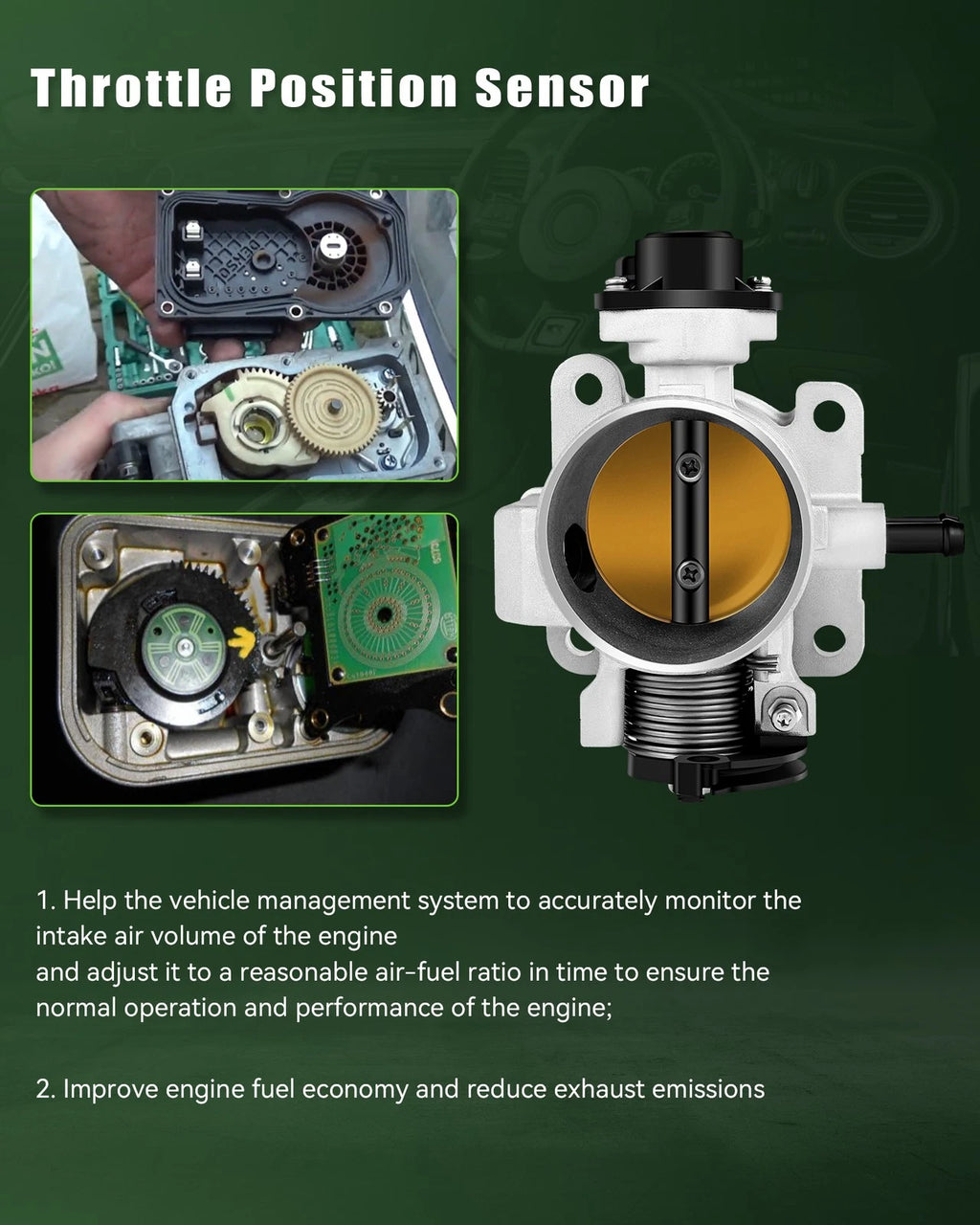 Throttle Position Sensor

1. Help the vehicle management system to accurately monitor the intake air volume of the engine
and adjust it to a reasonable air-fuel ratio in time to ensure the normal operation and performance of the engine;

2. Improve engine fuel economy and reduce exhaust emissions