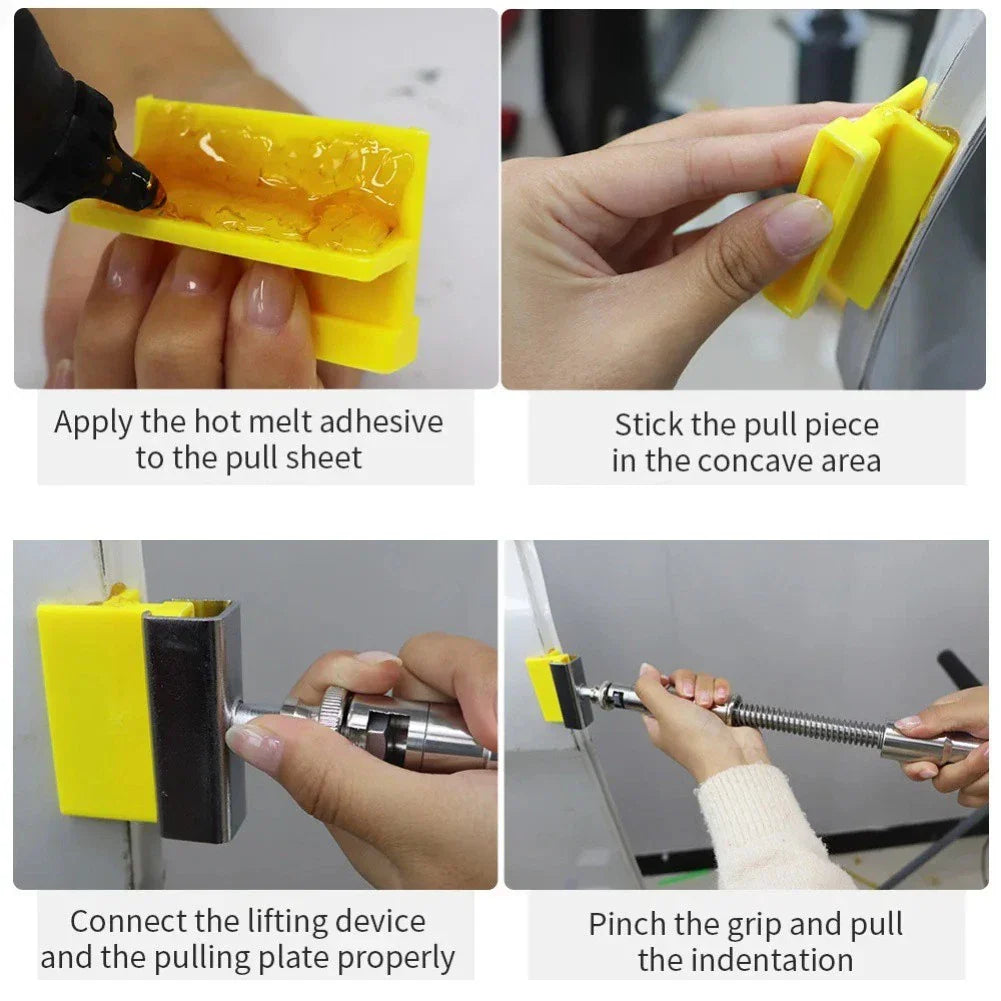 Apply the hot melt adhesive to the pull sheet

Stick the pull piece in the concave area

Connect the lifting device and the pulling plate properly

Pinch the grip and pull the indentation