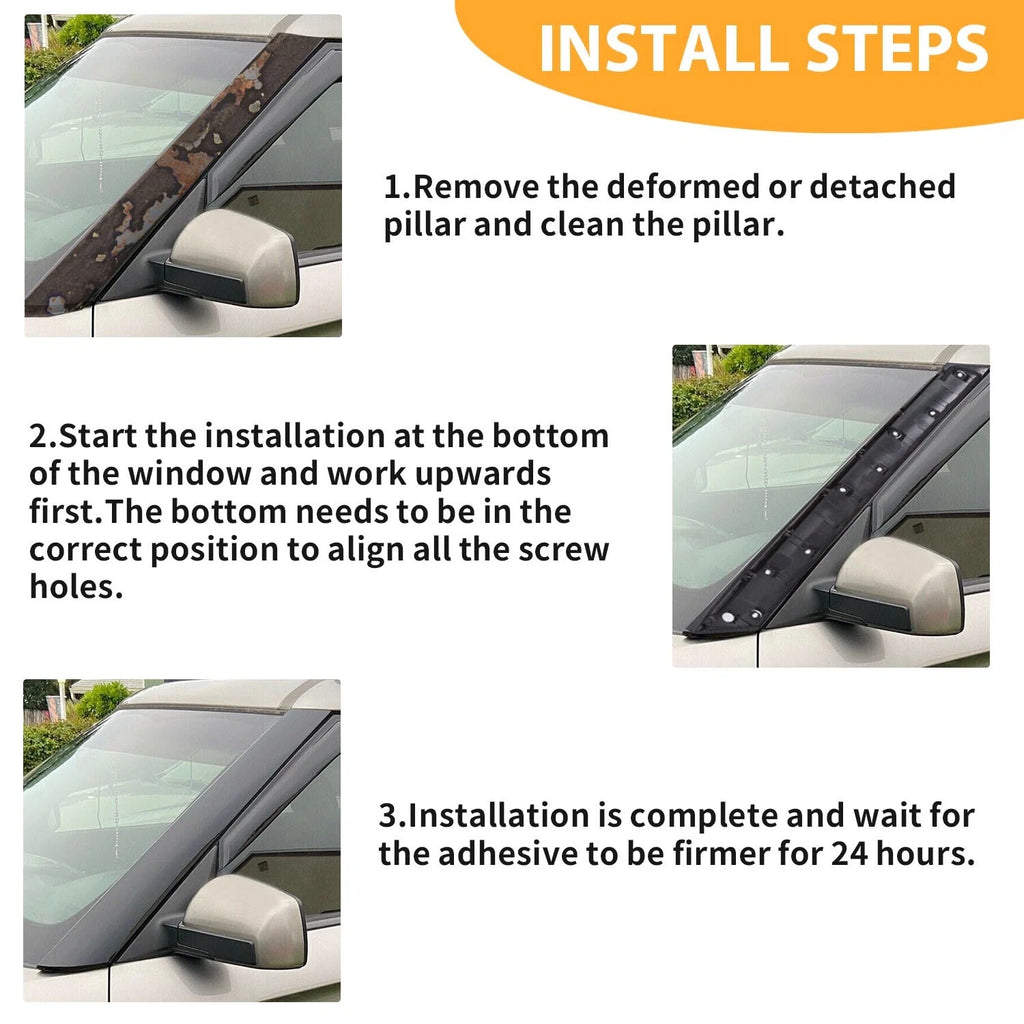 INSTALL STEPS

1.Remove the deformed or detached pillar and clean the pillar.

2.Start the installation at the bottom of the window and work upwards first.The bottom needs to be in the correct position to align all the screw holes.

3.Installation is complete and wait for the adhesive to be firmer for 24 hours.