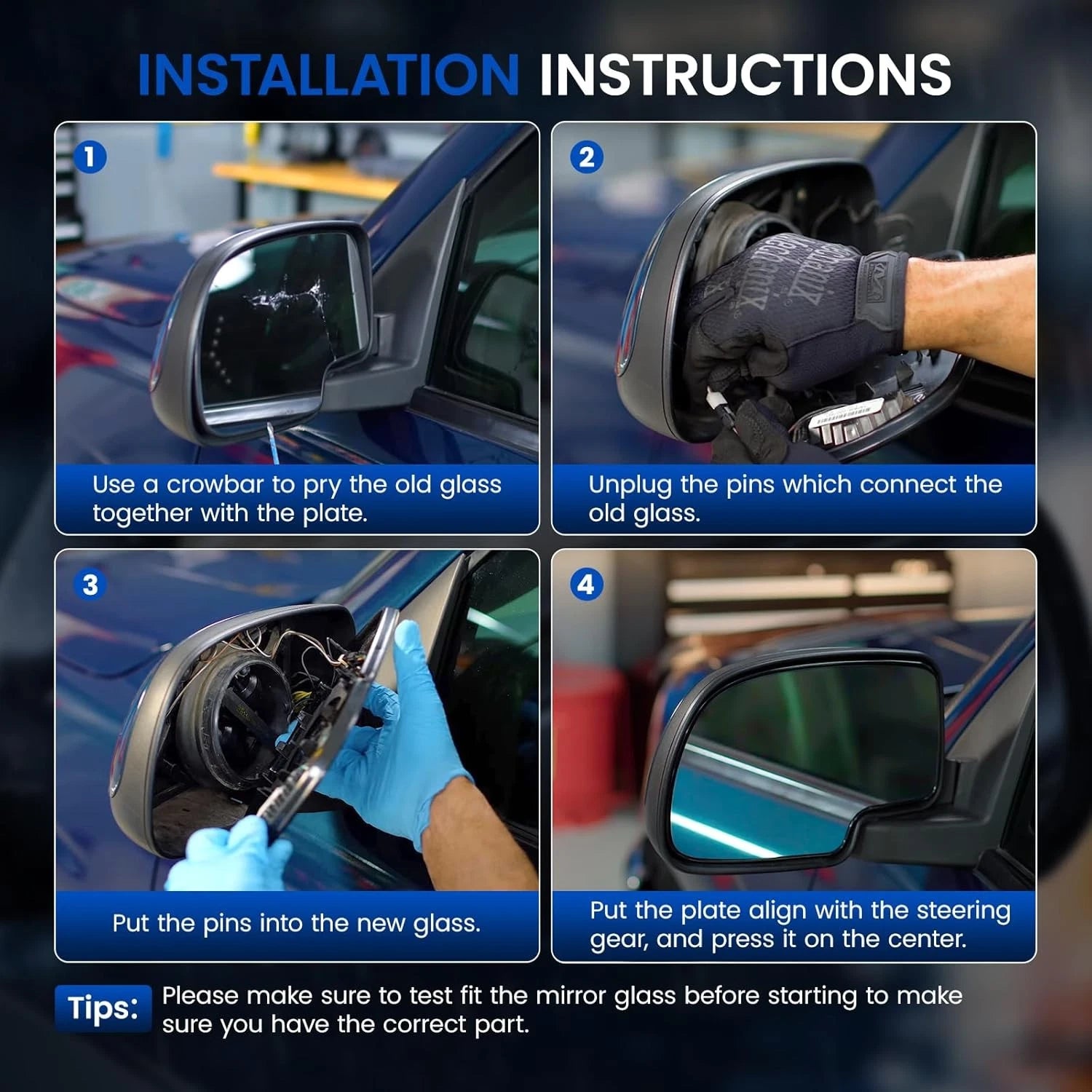 INSTALLATION INSTRUCTIONS

1

Use a crowbar to pry the old glass together with the plate.

2

Unplug the pins which connect the old glass.

3

Put the pins into the new glass.

4

Put the plate align with the steering gear, and press it on the center.

Tips: Please make sure to test fit the mirror glass before starting to make sure you have the correct part.