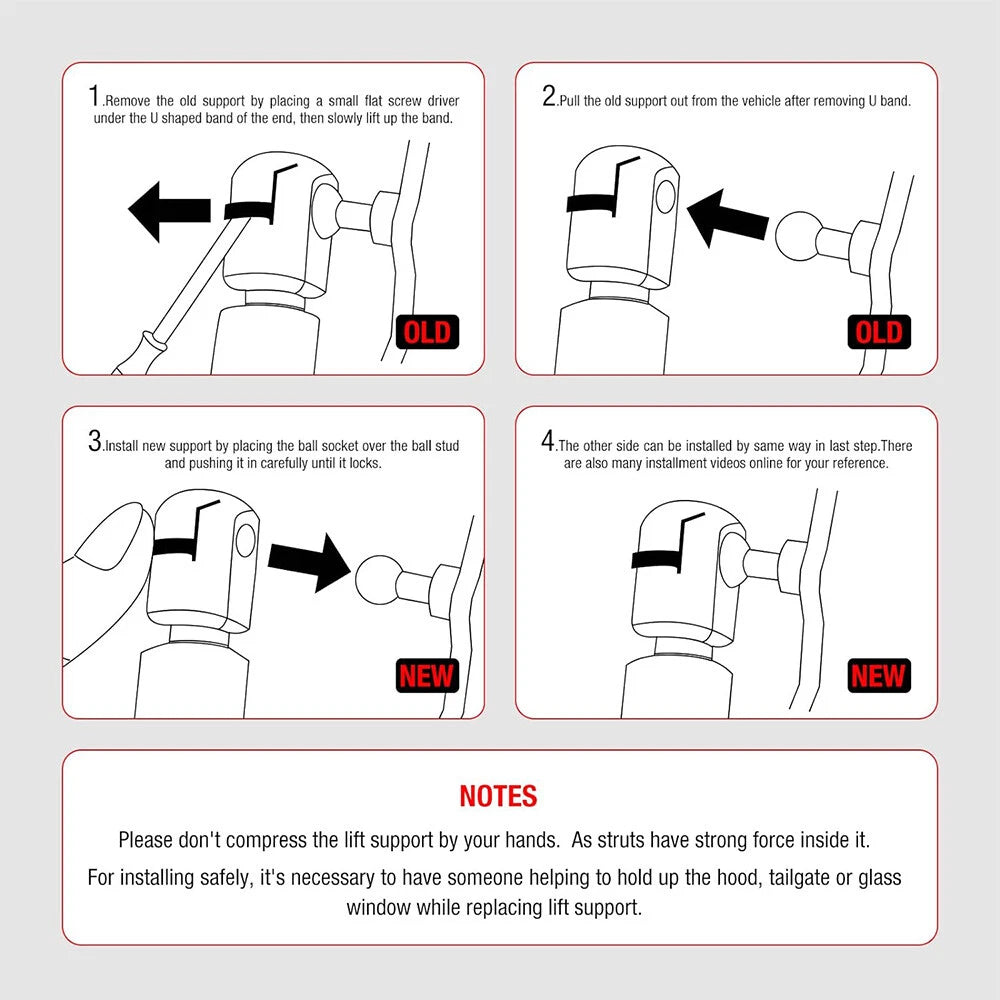 1.Remove the old support by placing a small flat screw driver under the U shaped band of the end, then slowly lift up the band.

OLD

2.Pull the old support out from the vehicle after removing U band.

OLD

3.Install new support by placing the ball socket over the ball stud and pushing it in carefully until it locks.

NEW

4.The other side can be installed by same way in last step.There are also many installment videos online for your reference.

NEW

NOTES

Please don't compress the lift support by your hands. As struts have strong force inside it.

For installing safely, it's necessary to have someone helping to hold up the hood, tailgate or glass window while replacing lift support.