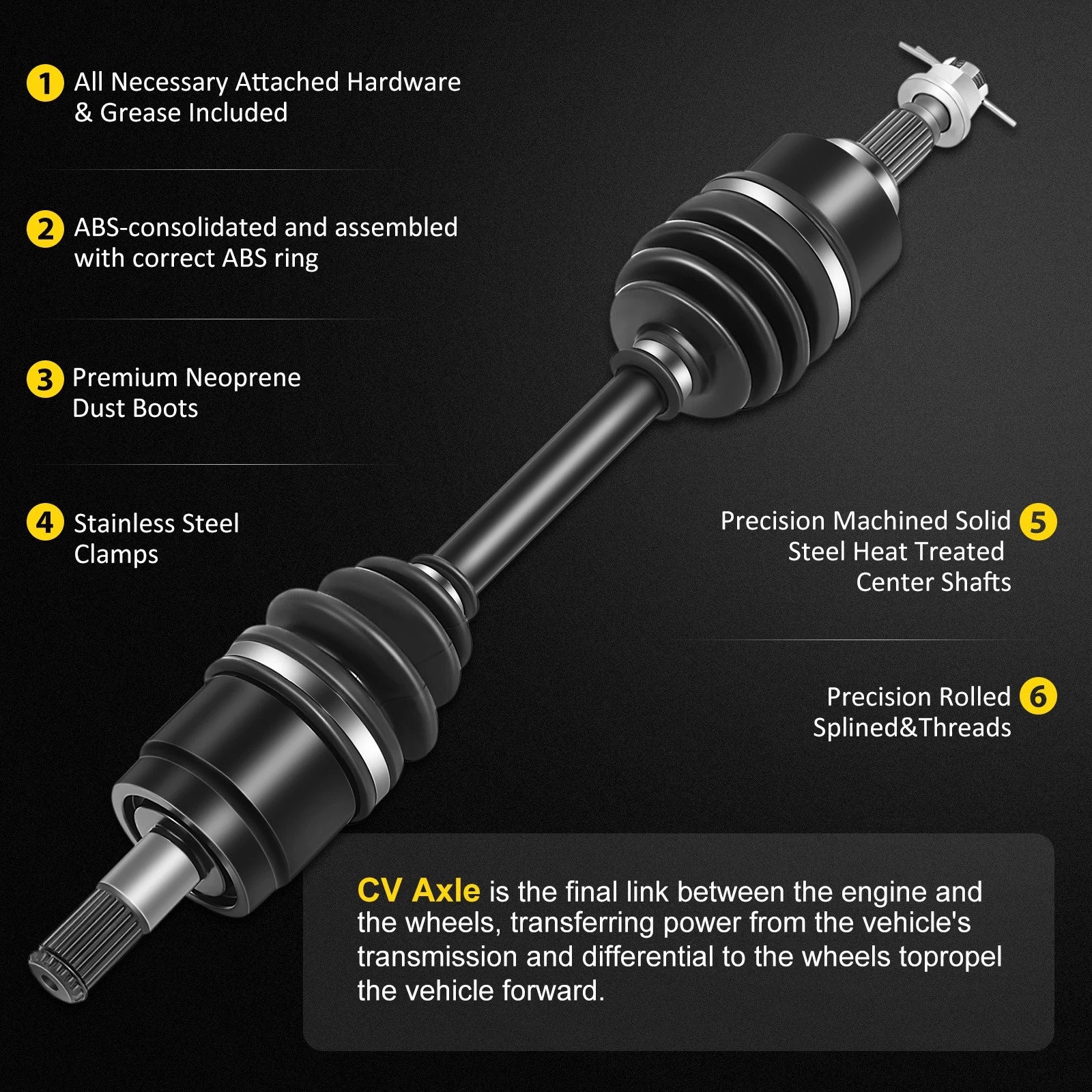 1 All Necessary Attached Hardware & Grease Included

2 ABS-consolidated and assembled with correct ABS ring

3 Premium Neoprene Dust Boots

4 Stainless Steel Clamps

Precision Machined Solid Steel Heat Treated Center Shafts 5

Precision Rolled Splined&Threads 6

CV Axle is the final link between the engine and the wheels, transferring power from the vehicle's transmission and differential to the wheels topropel the vehicle forward.