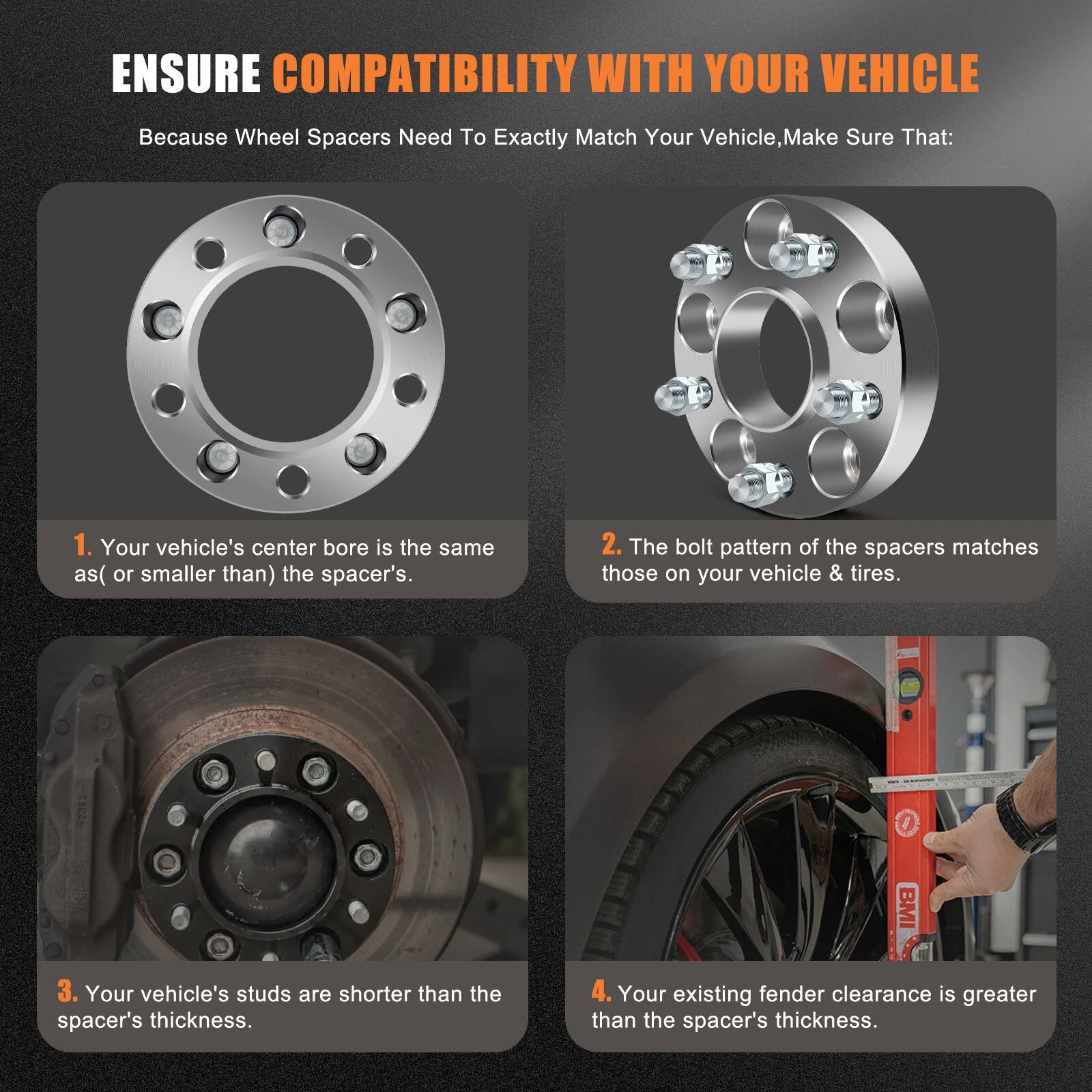 ENSURE COMPATIBILITY WITH YOUR VEHICLE

Because Wheel Spacers Need To Exactly Match Your Vehicle,Make Sure That:

1. Your vehicle's center bore is the same as( or smaller than) the spacer's.

2. The bolt pattern of the spacers matches those on your vehicle & tires.

3. Your vehicle's studs are shorter than the spacer's thickness.

BMI

4. Your existing fender clearance is greater than the spacer's thickness.