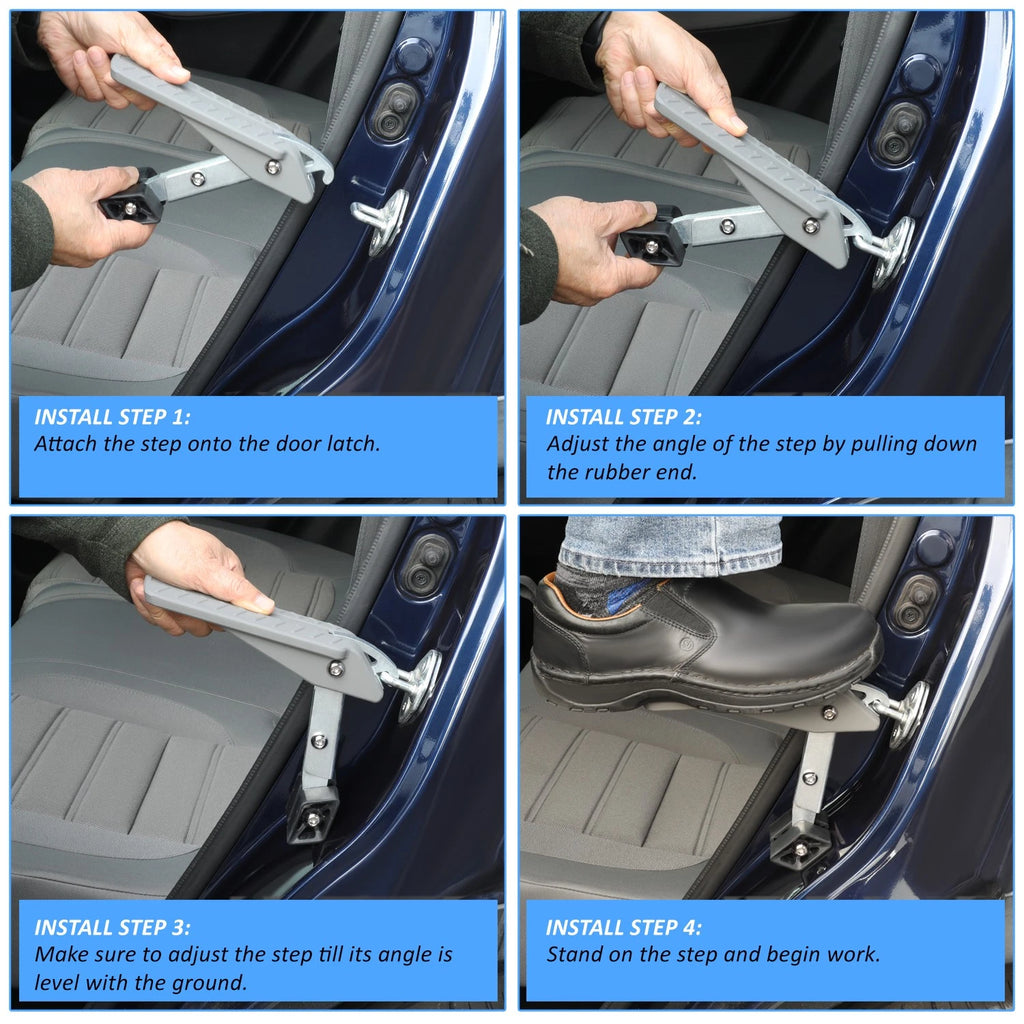 INSTALL STEP 1:
Attach the step onto the door latch.

INSTALL STEP 2:
Adjust the angle of the step by pulling down the rubber end.

INSTALL STEP 3:
Make sure to adjust the step till its angle is level with the ground.

INSTALL STEP 4:
Stand on the step and begin work.