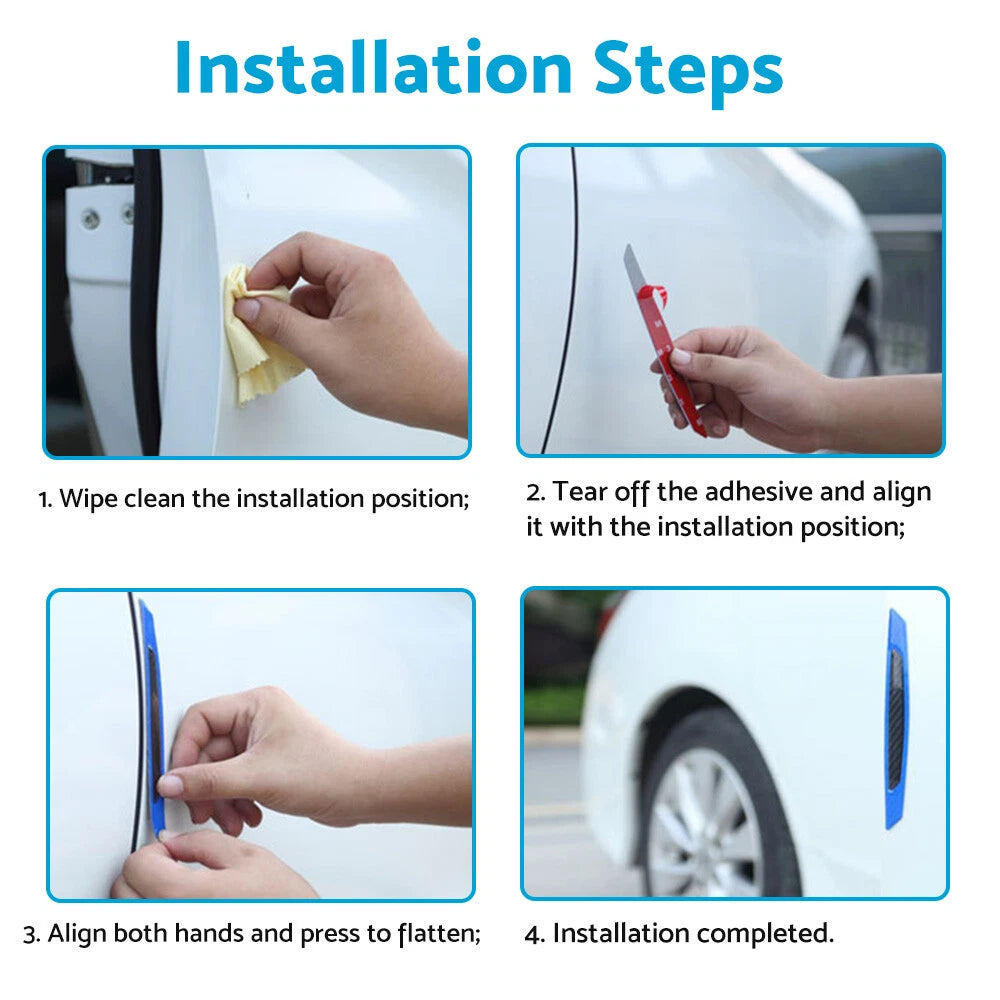 Installation Steps

1. Wipe clean the installation position;

2. Tear off the adhesive and align it with the installation position;

3. Align both hands and press to flatten;

4. Installation completed.