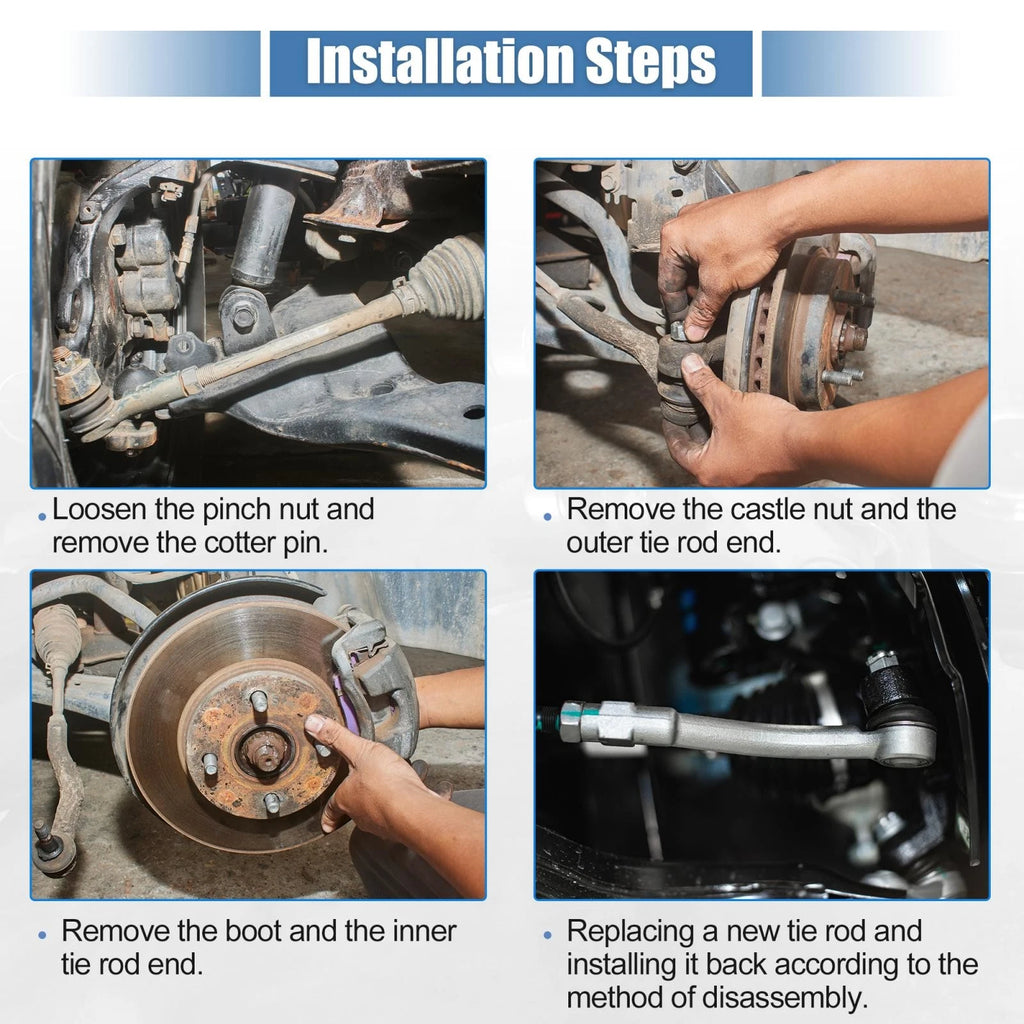 Installation Steps

• Loosen the pinch nut and remove the cotter pin.

• Remove the castle nut and the outer tie rod end.

• Remove the boot and the inner tie rod end.

• Replacing a new tie rod and installing it back according to the method of disassembly.