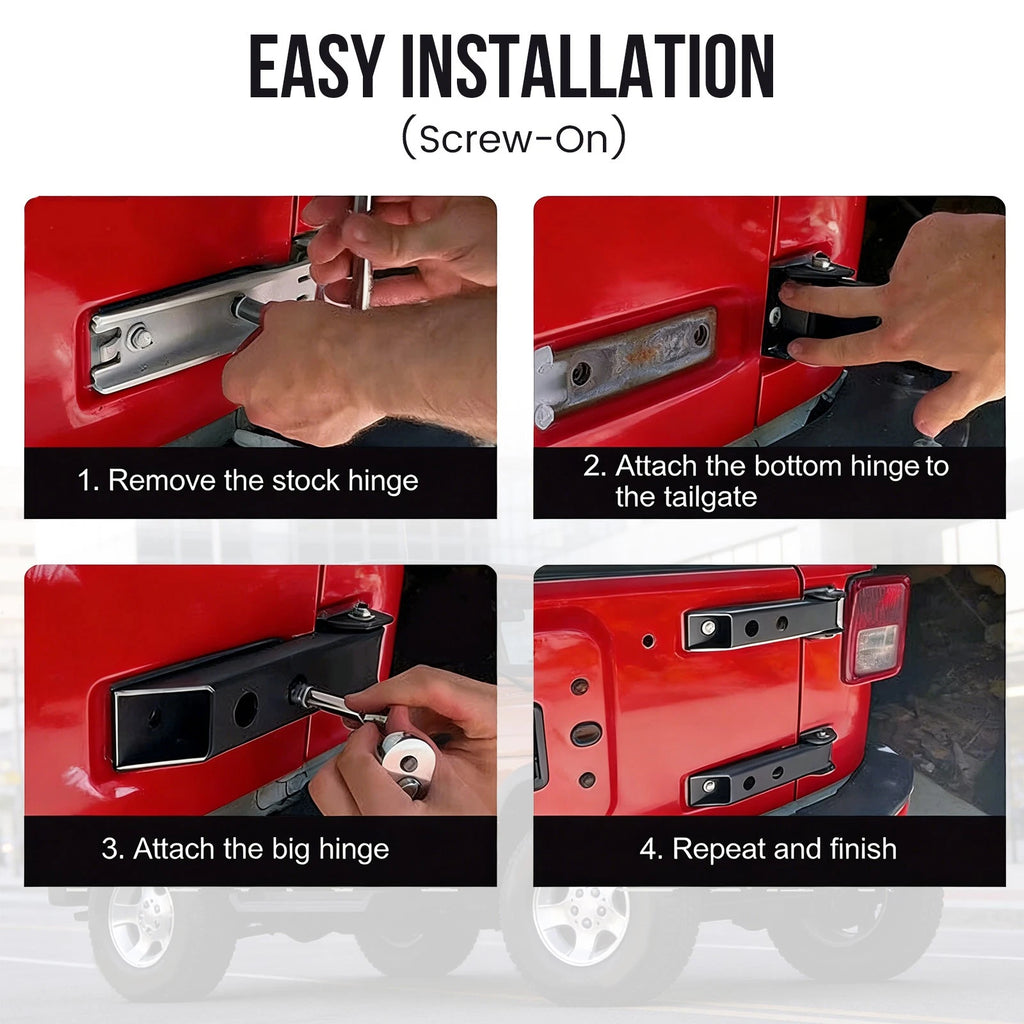 EASY INSTALLATION
(Screw-On)

1. Remove the stock hinge

2. Attach the bottom hinge to the tailgate

3. Attach the big hinge

4. Repeat and finish