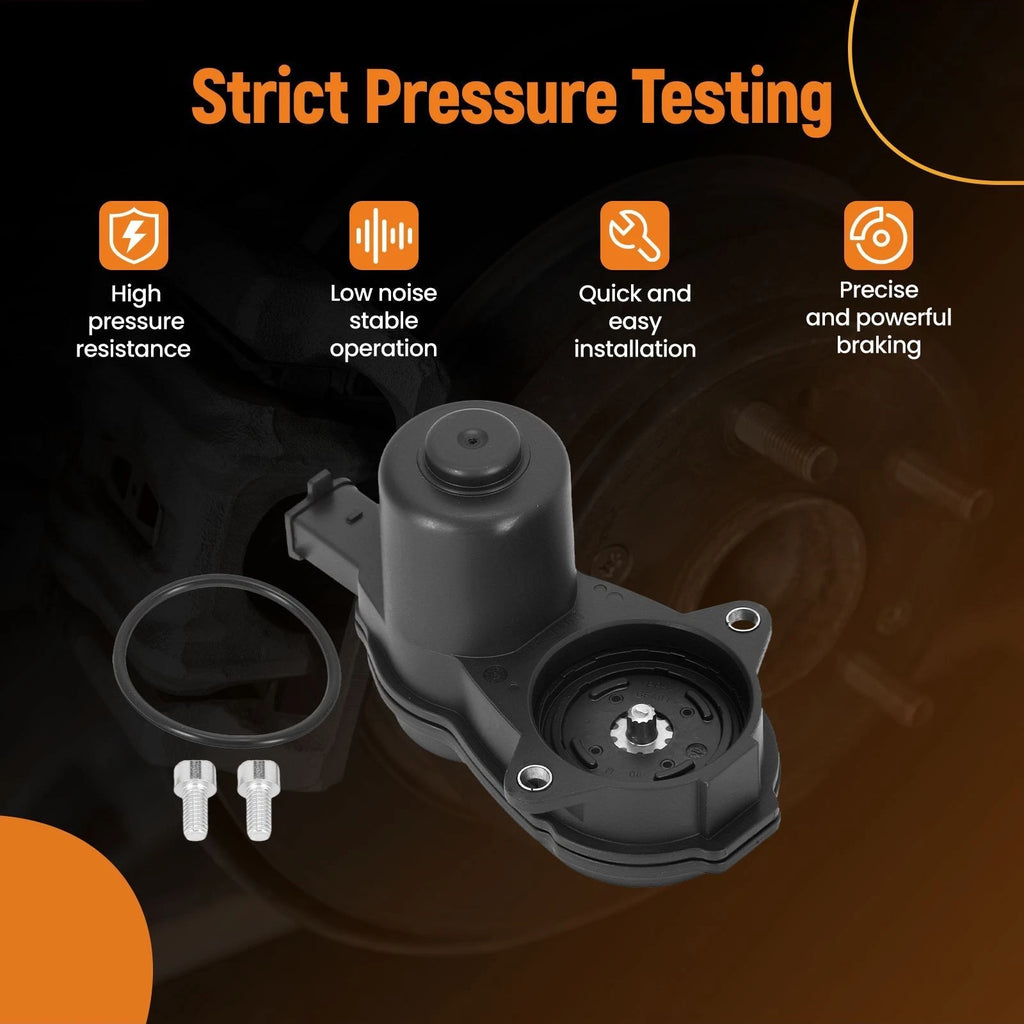 Strict Pressure Testing

High pressure resistance

Low noise stable operation

Quick and easy installation

Precise and powerful braking