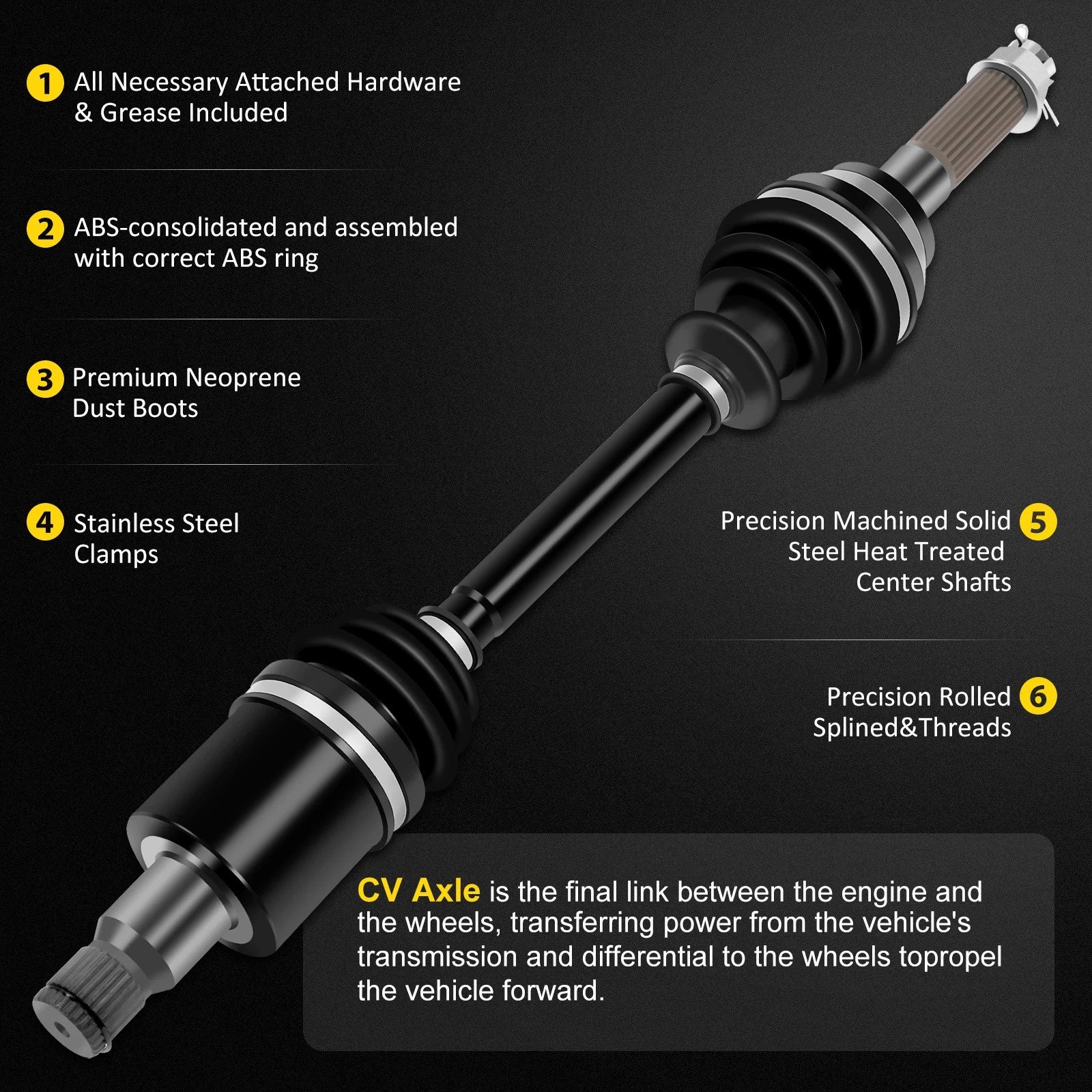 1 All Necessary Attached Hardware & Grease Included

2 ABS-consolidated and assembled with correct ABS ring

3 Premium Neoprene Dust Boots

4 Stainless Steel Clamps

Precision Machined Solid Steel Heat Treated Center Shafts 5

Precision Rolled Splined&Threads 6

CV Axle is the final link between the engine and the wheels, transferring power from the vehicle's transmission and differential to the wheels topropel the vehicle forward.