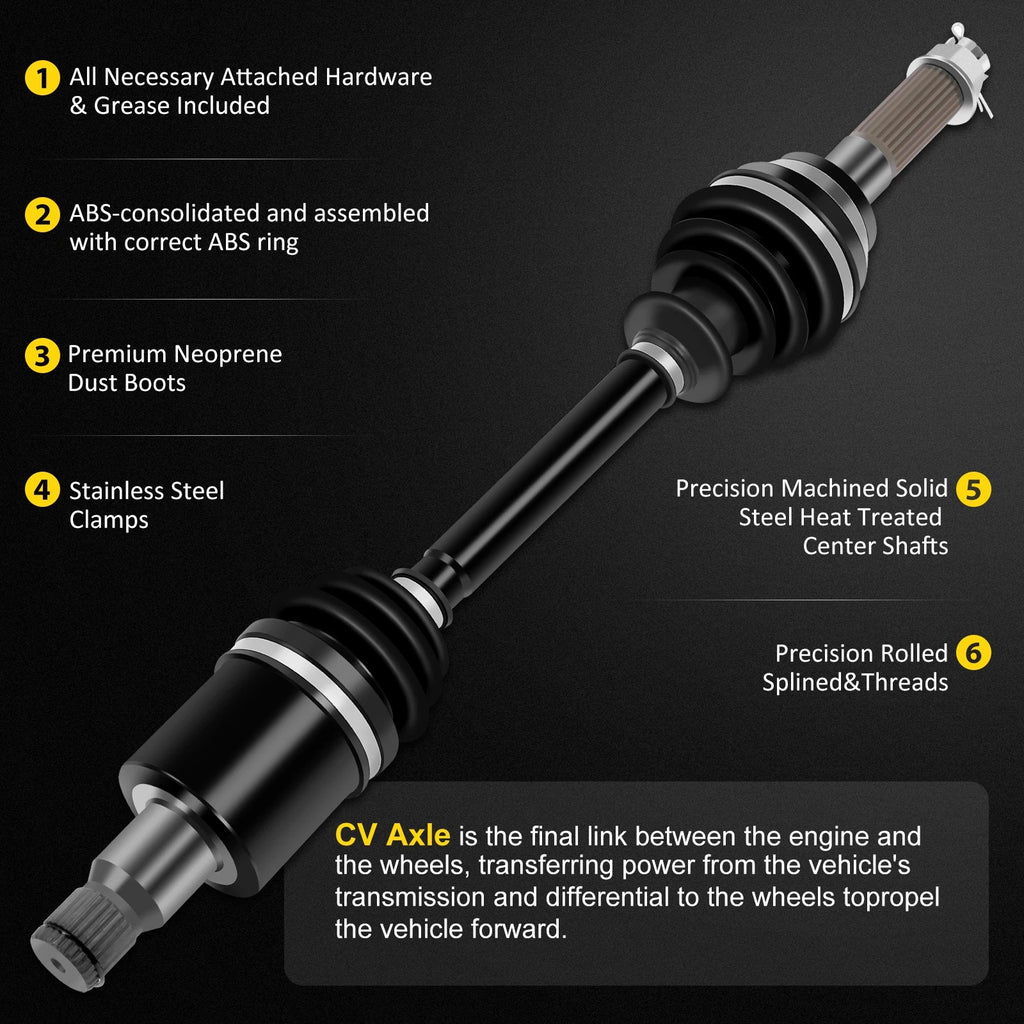 1 All Necessary Attached Hardware & Grease Included

2 ABS-consolidated and assembled with correct ABS ring

3 Premium Neoprene Dust Boots

4 Stainless Steel Clamps

Precision Machined Solid Steel Heat Treated Center Shafts 5

Precision Rolled Splined&Threads 6

CV Axle is the final link between the engine and the wheels, transferring power from the vehicle's transmission and differential to the wheels topropel the vehicle forward.