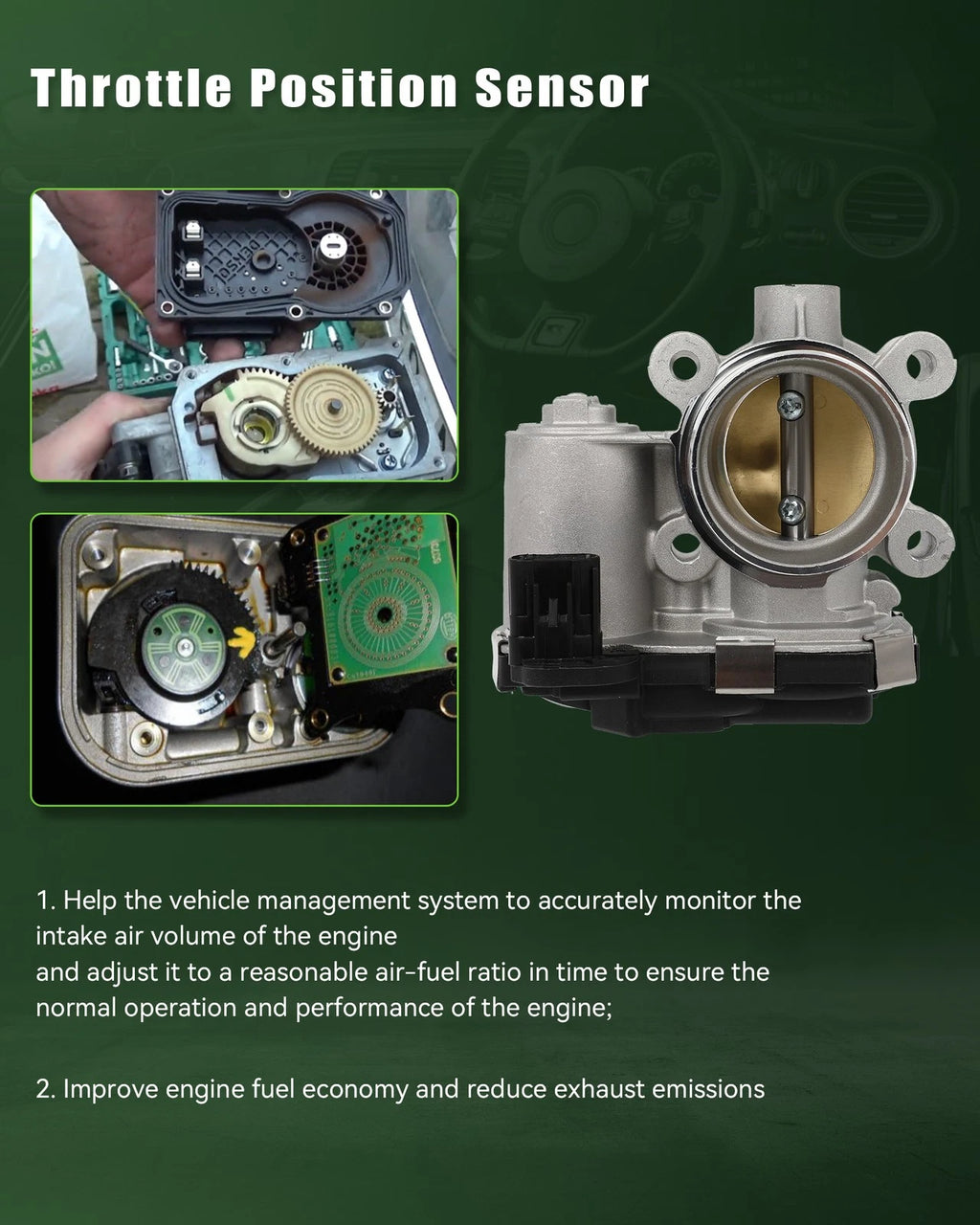 Throttle Position Sensor

1. Help the vehicle management system to accurately monitor the intake air volume of the engine
and adjust it to a reasonable air-fuel ratio in time to ensure the normal operation and performance of the engine;

2. Improve engine fuel economy and reduce exhaust emissions