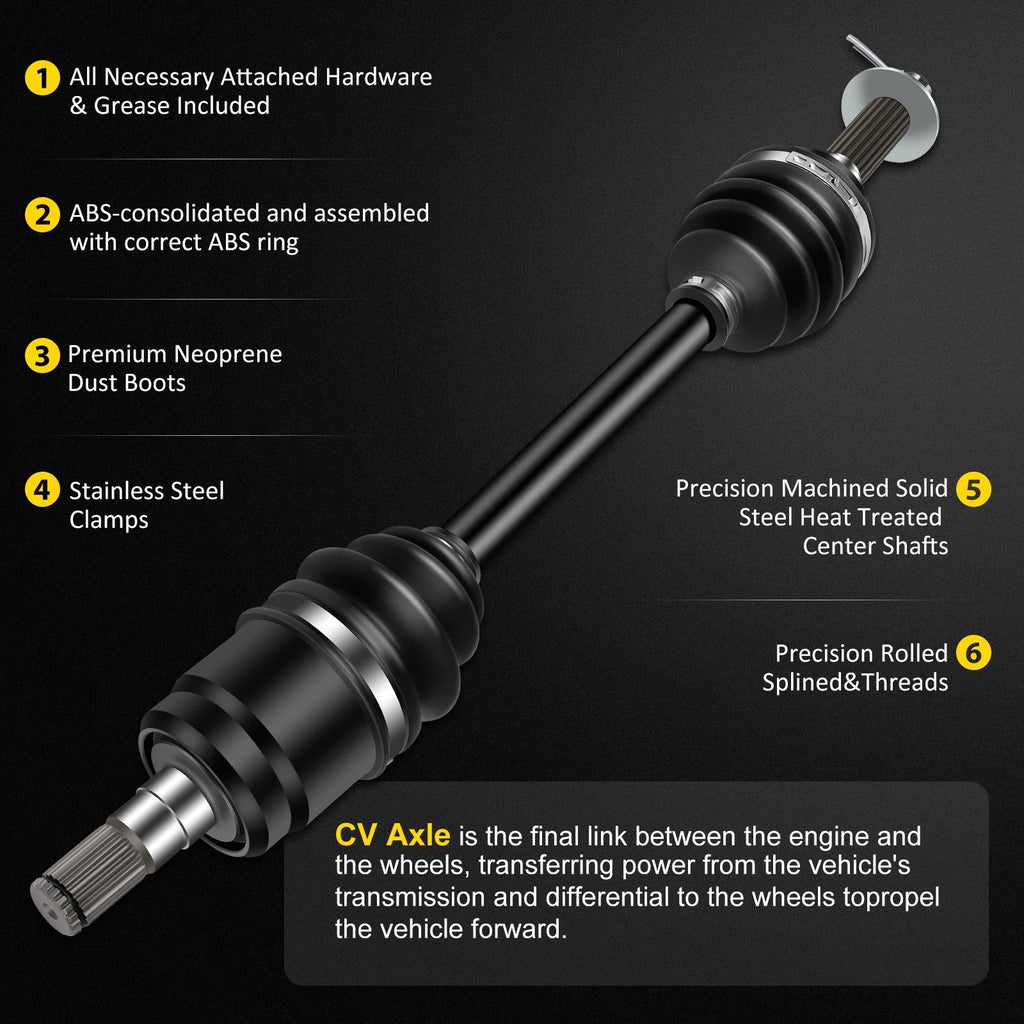 1 All Necessary Attached Hardware & Grease Included

2 ABS-consolidated and assembled with correct ABS ring

3 Premium Neoprene Dust Boots

4 Stainless Steel Clamps

Precision Machined Solid Steel Heat Treated Center Shafts 5

Precision Rolled Splined&Threads 6

CV Axle is the final link between the engine and the wheels, transferring power from the vehicle's transmission and differential to the wheels topropel the vehicle forward.