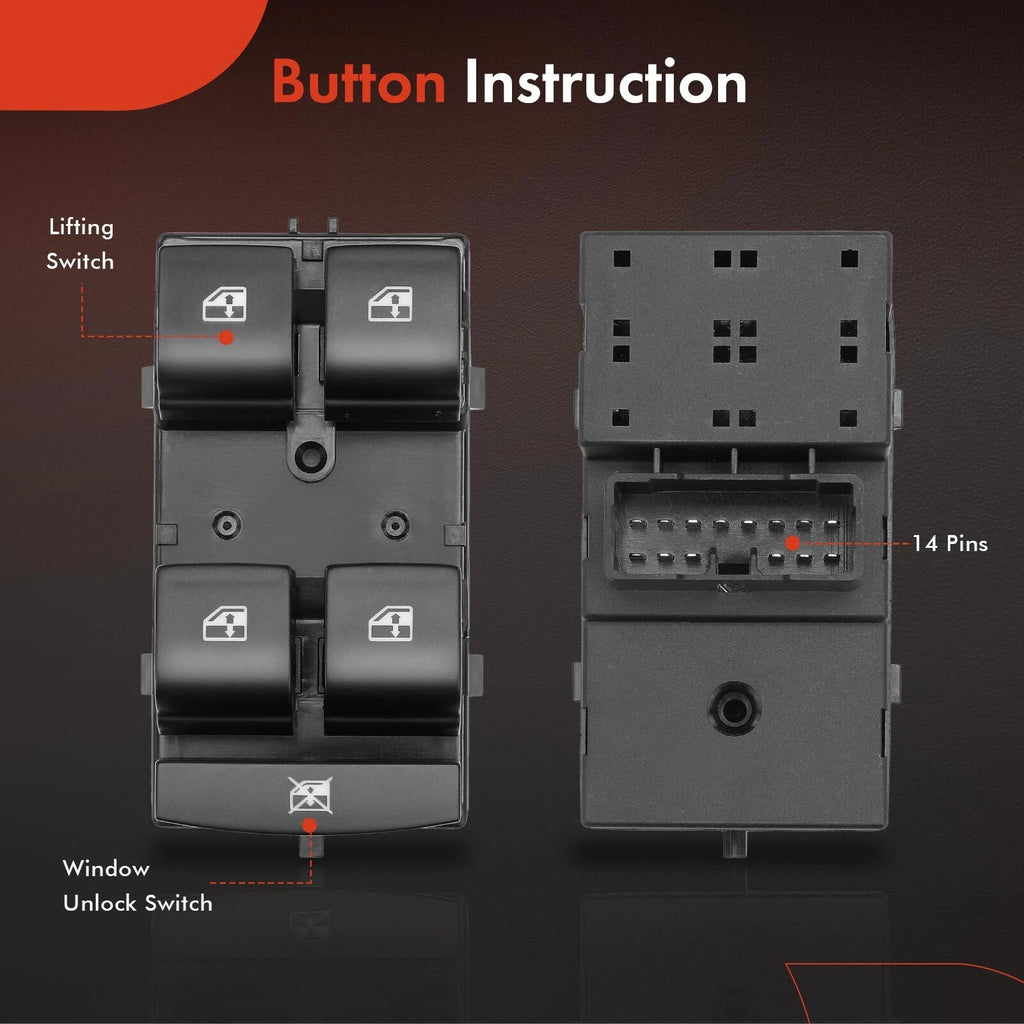 Button Instruction

Lifting Switch

14 Pins

Window Unlock Switch