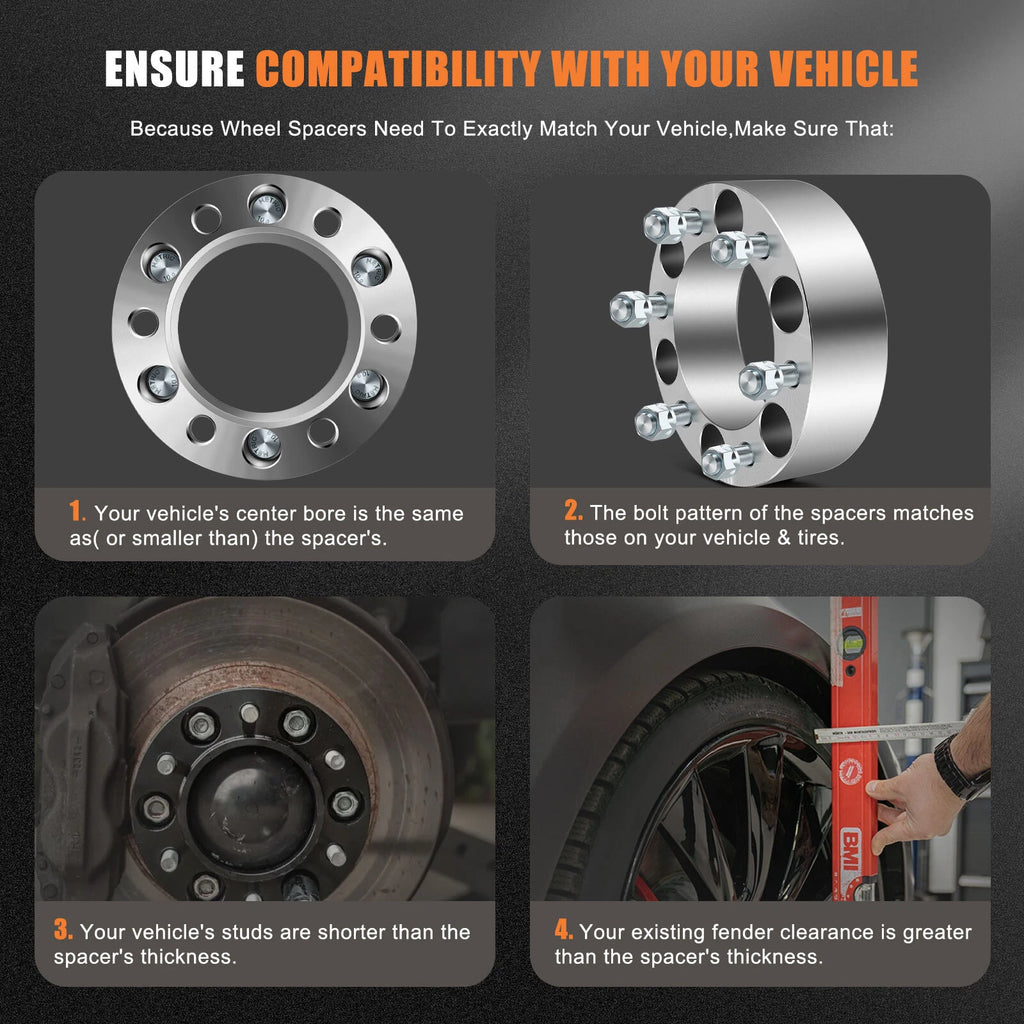 ENSURE COMPATIBILITY WITH YOUR VEHICLE

Because Wheel Spacers Need To Exactly Match Your Vehicle,Make Sure That:

1. Your vehicle's center bore is the same as( or smaller than) the spacer's.

2. The bolt pattern of the spacers matches those on your vehicle & tires.

3. Your vehicle's studs are shorter than the spacer's thickness.

4. Your existing fender clearance is greater than the spacer's thickness.