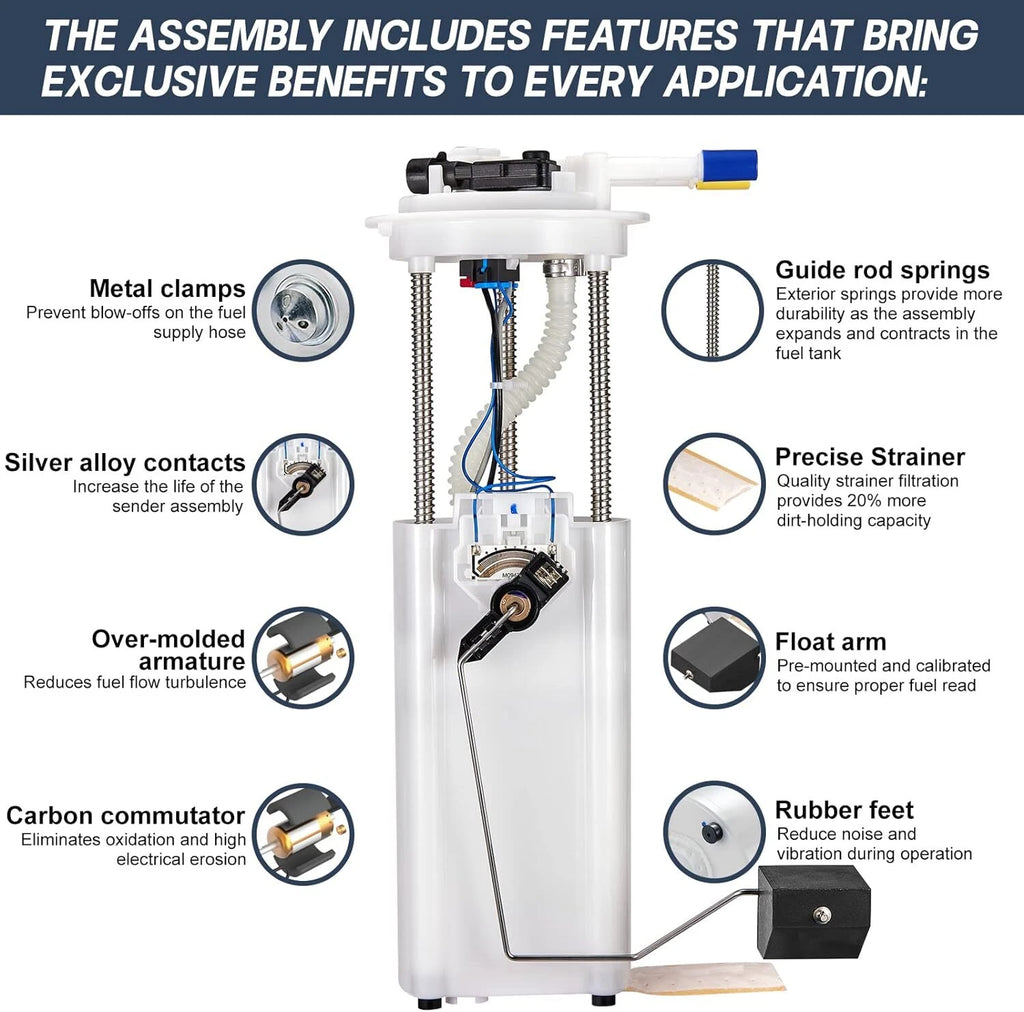 THE ASSEMBLY INCLUDES FEATURES THAT BRING EXCLUSIVE BENEFITS TO EVERY APPLICATION:

Metal clamps
Prevent blow-offs on the fuel supply hose

Silver alloy contacts
Increase the life of the sender assembly

Over-molded armature
Reduces fuel flow turbulence

Carbon commutator
Eliminates oxidation and high electrical erosion

Guide rod springs
Exterior springs provide more durability as the assembly expands and contracts in the fuel tank

Precise Strainer
Quality strainer filtration provides 20% more dirt-holding capacity

Float arm
Pre-mounted and calibrated to ensure proper fuel read

Rubber feet
Reduce noise and vibration during operation