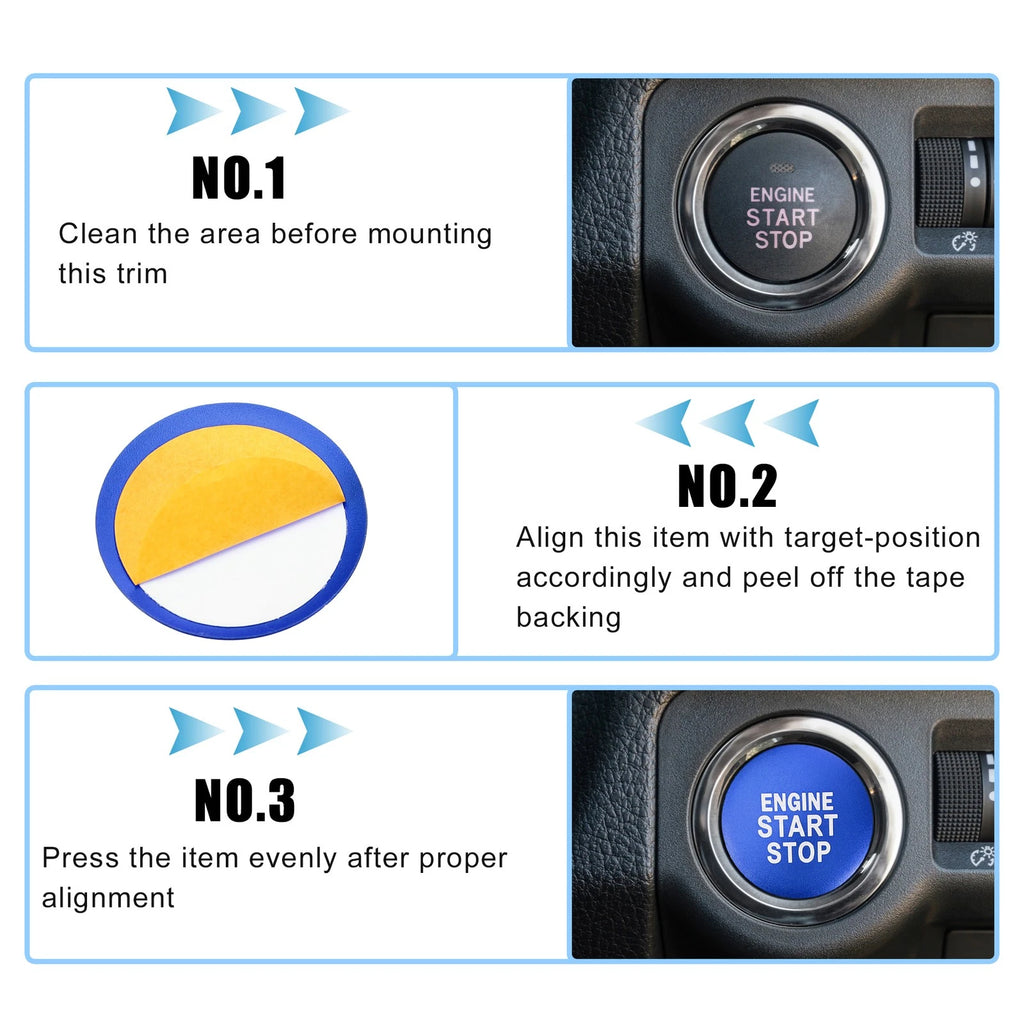 NO.1

Clean the area before mounting this trim

ENGINE
START
STOP

NO.2

Align this item with target-position accordingly and peel off the tape backing

NO.3

Press the item evenly after proper alignment

ENGINE
START
STOP