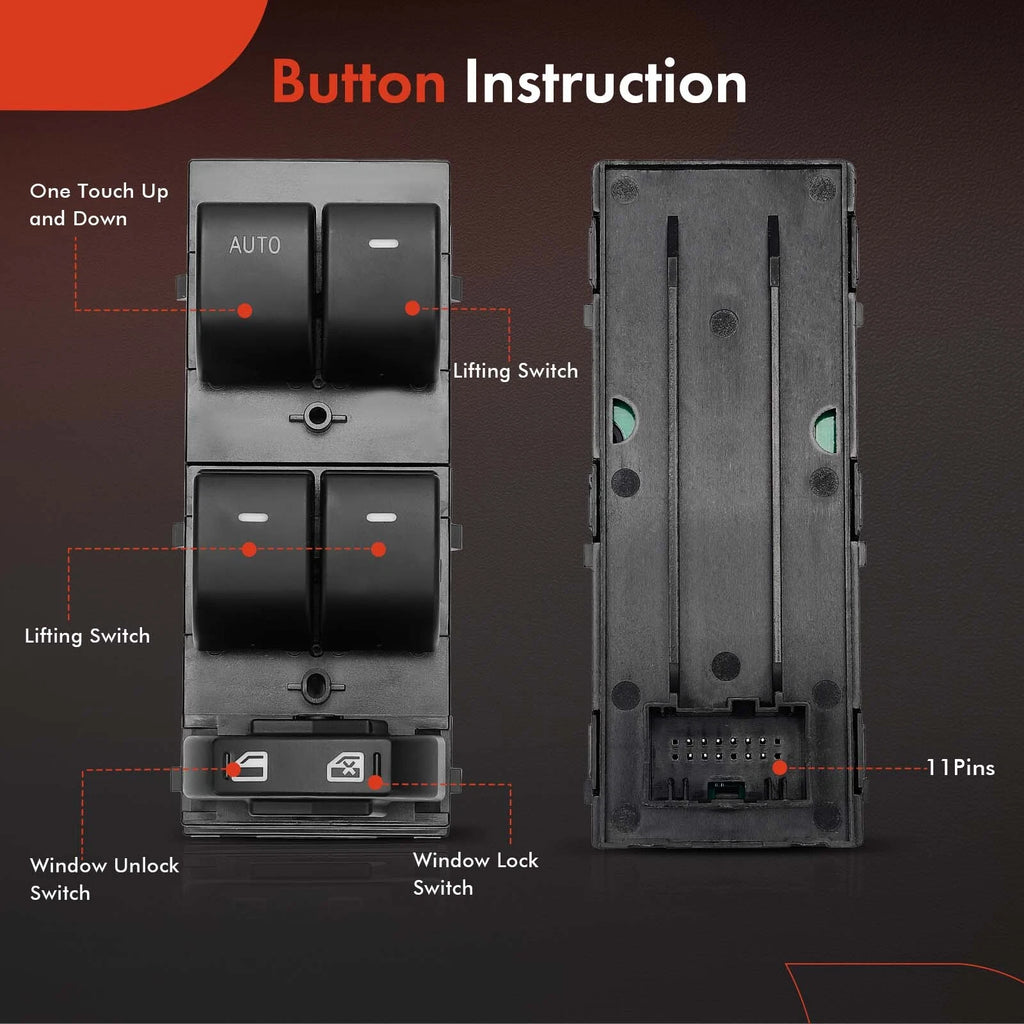 Button Instruction

One Touch Up and Down

AUTO

Lifting Switch

Lifting Switch

Window Unlock Switch

Window Lock Switch

11Pins