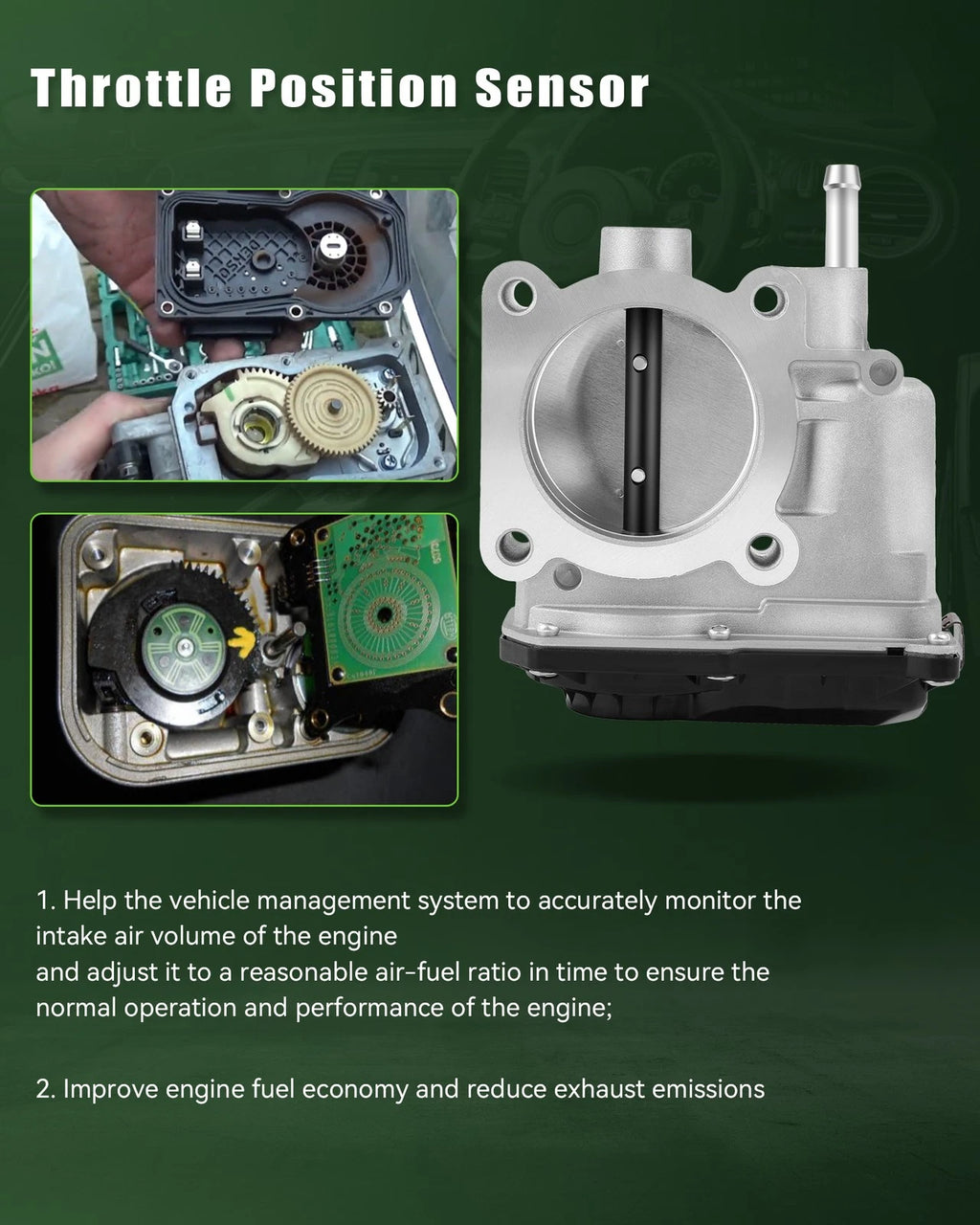 Throttle Position Sensor

1. Help the vehicle management system to accurately monitor the intake air volume of the engine
and adjust it to a reasonable air-fuel ratio in time to ensure the normal operation and performance of the engine;

2. Improve engine fuel economy and reduce exhaust emissions