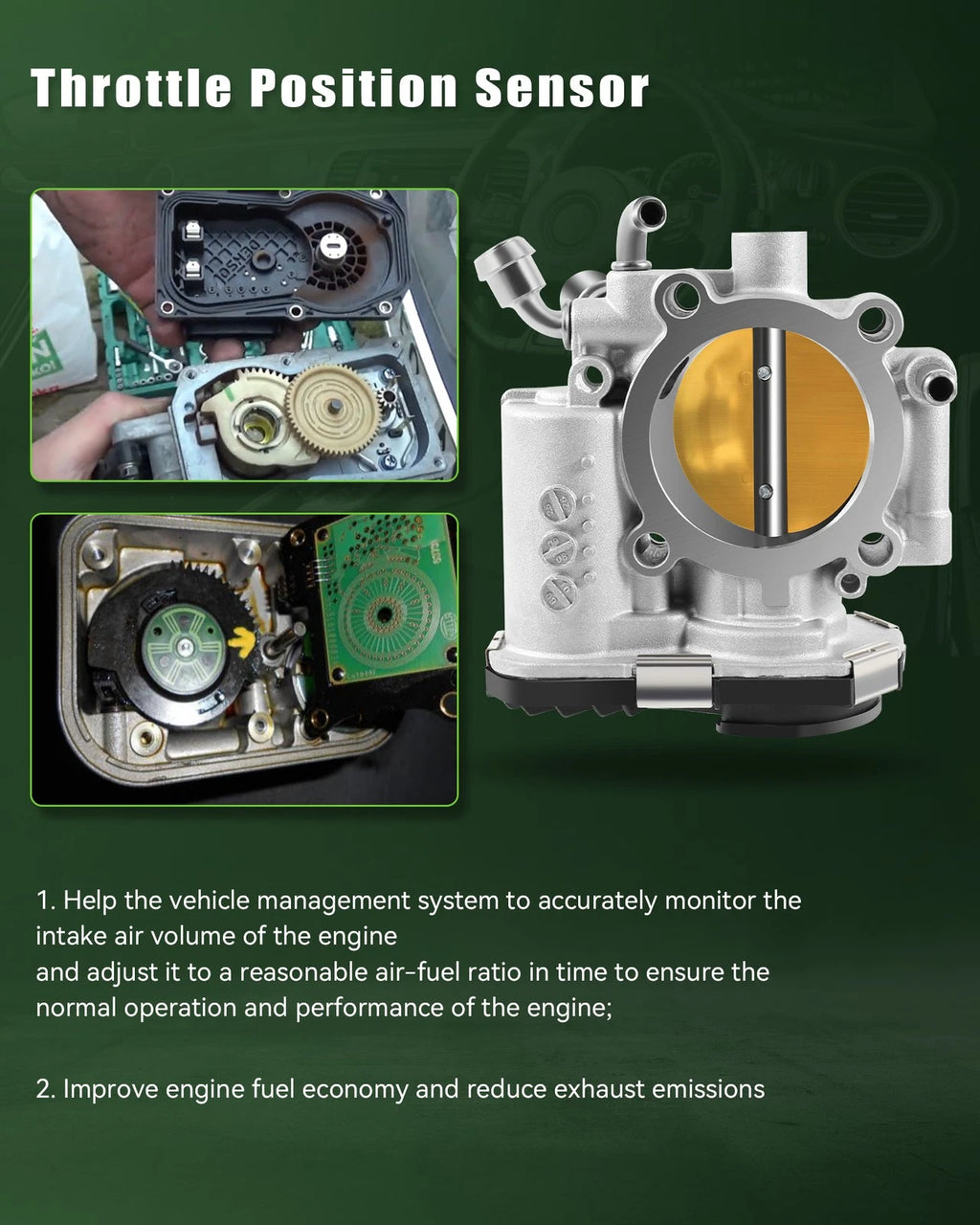 Throttle Position Sensor

1. Help the vehicle management system to accurately monitor the intake air volume of the engine
and adjust it to a reasonable air-fuel ratio in time to ensure the normal operation and performance of the engine;

2. Improve engine fuel economy and reduce exhaust emissions