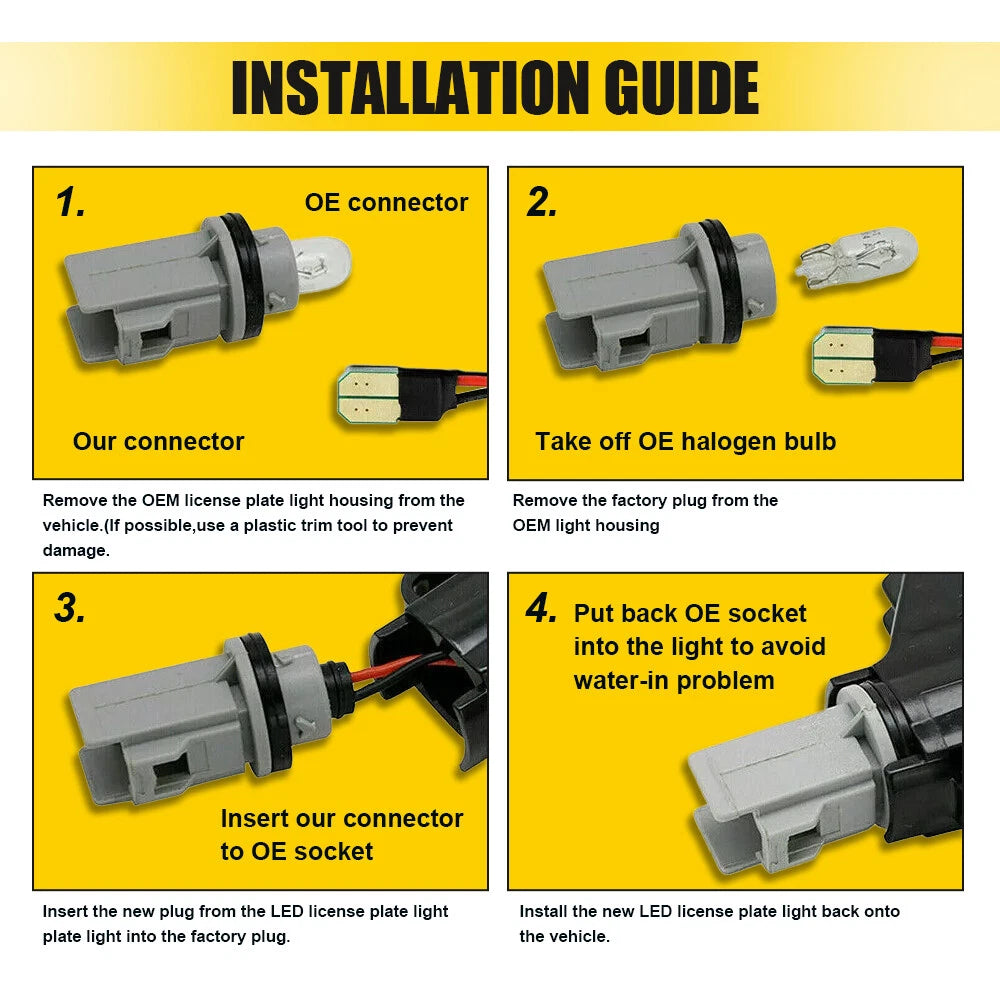 INSTALLATION GUIDE

1.

OE connector

Our connector

Remove the OEM license plate light housing from the vehicle.(If possible,use a plastic trim tool to prevent damage.

2.

Take off OE halogen bulb

Remove the factory plug from the OEM light housing

3.

Insert our connector to OE socket

Insert the new plug from the LED license plate light plate light into the factory plug.

4.

Put back OE socket into the light to avoid water-in problem

Install the new LED license plate light back onto the vehicle.