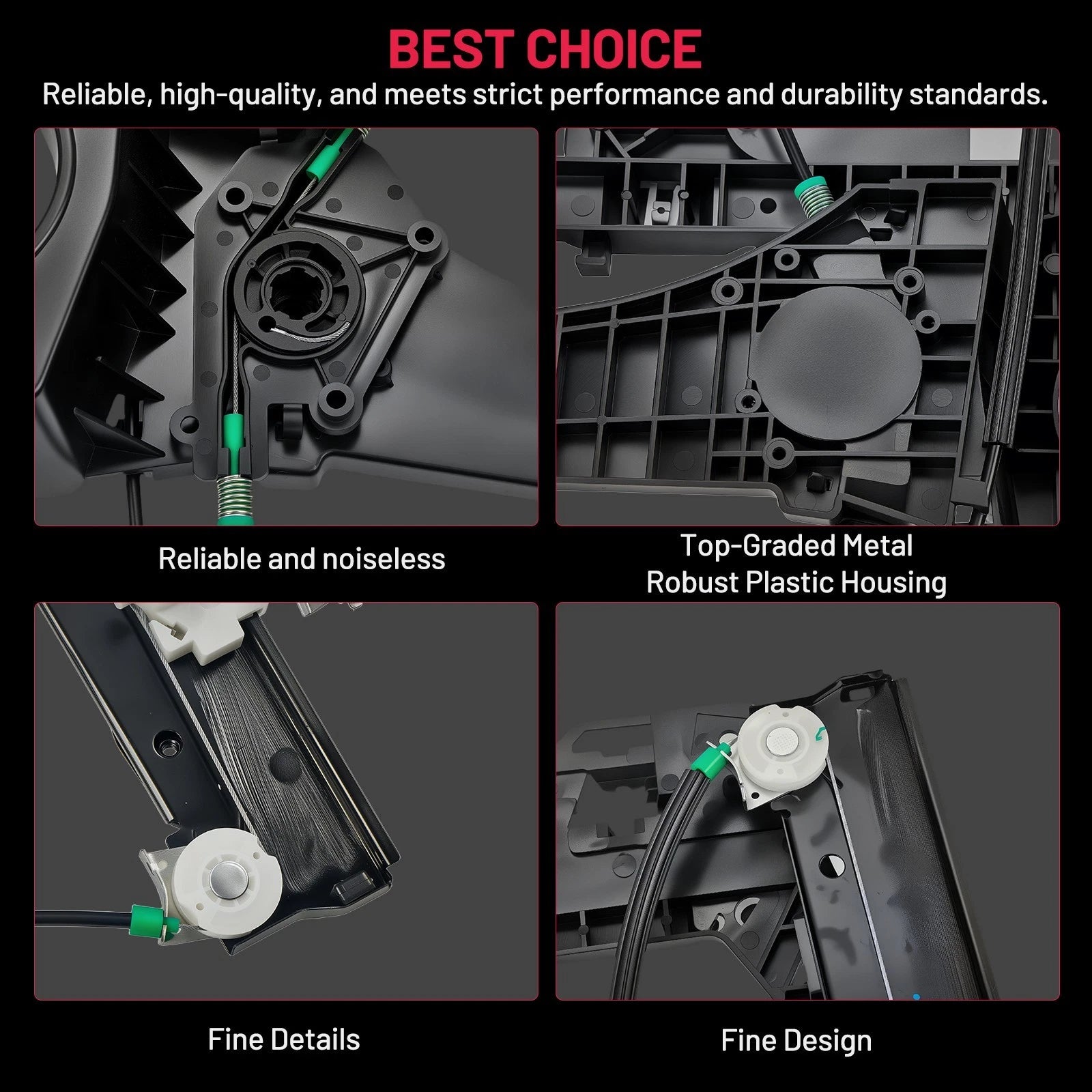 BEST CHOICE

Reliable, high-quality, and meets strict performance and durability standards.

Reliable and noiseless

Top-Graded Metal
Robust Plastic Housing

Fine Details

Fine Design