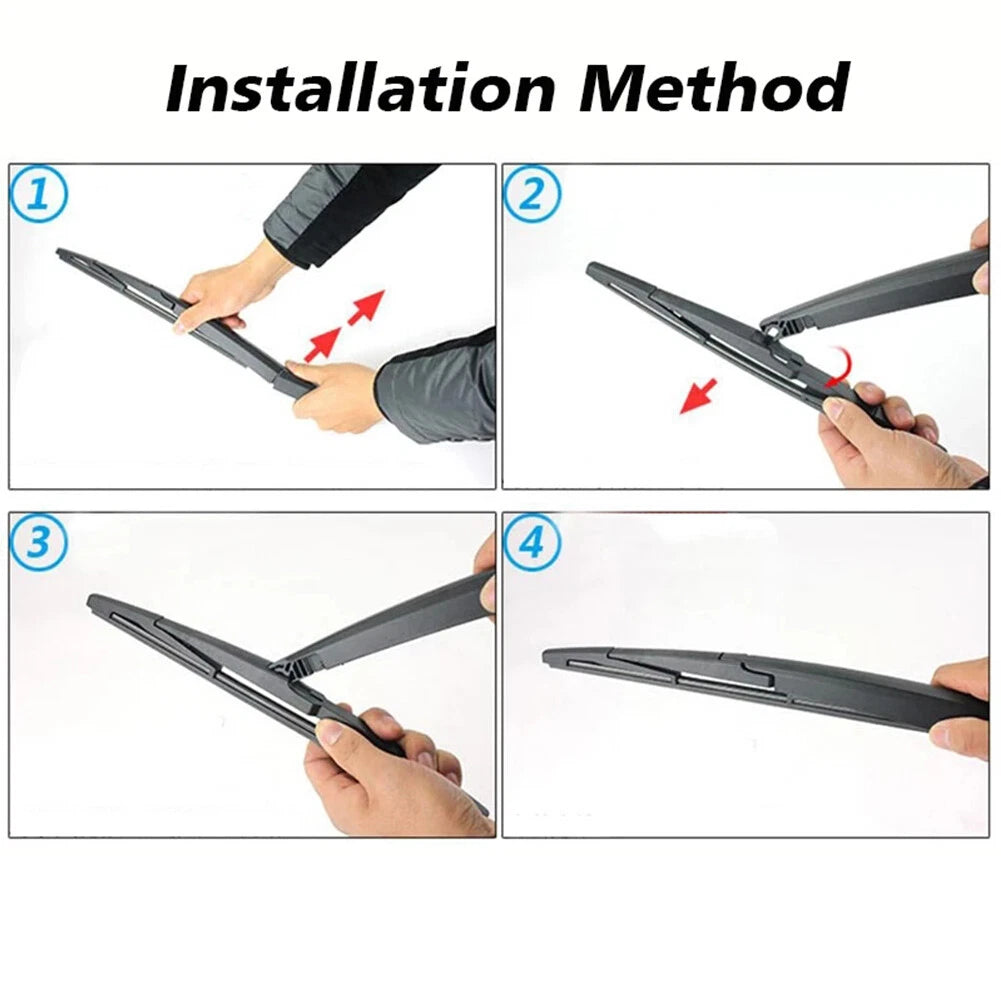 Installation Method

1

2

3

4