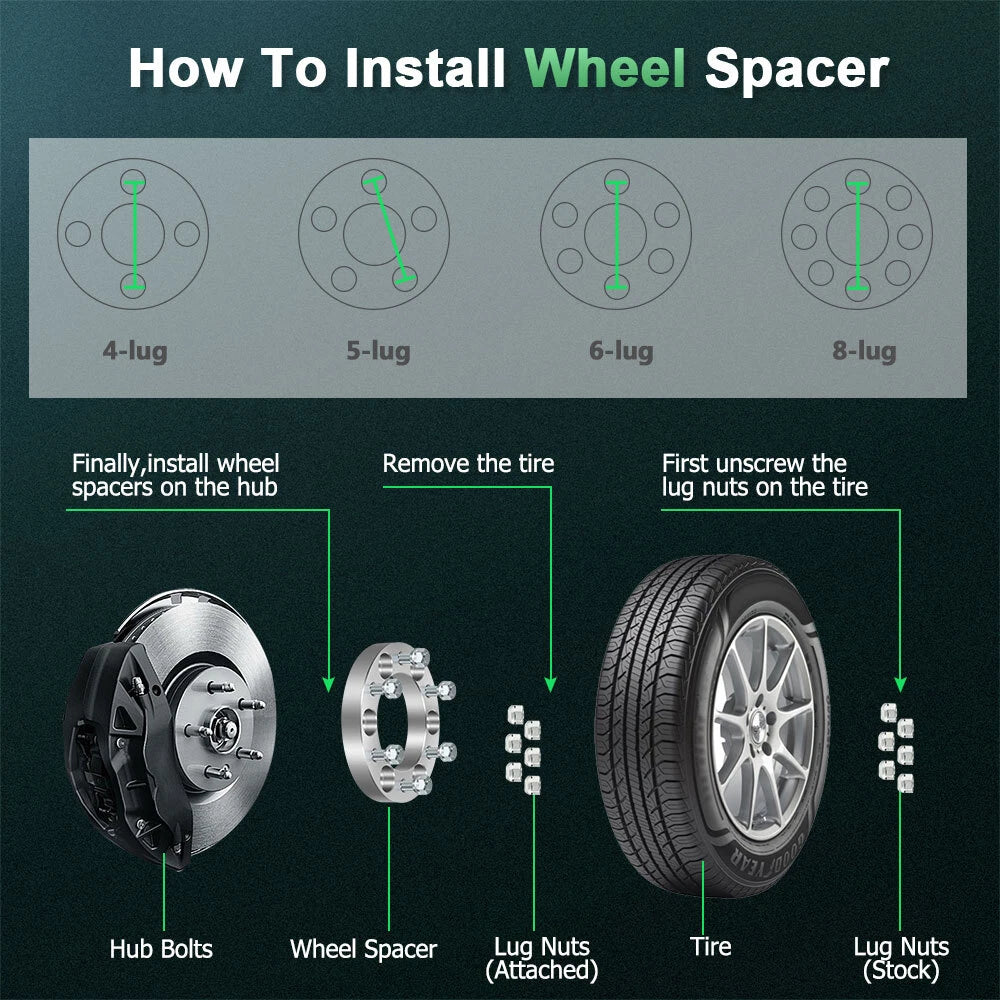 How To Install Wheel Spacer

4-lug

5-lug

6-lug

8-lug

Finally,install wheel spacers on the hub

Remove the tire

First unscrew the lug nuts on the tire

GOODYEAR

Hub Bolts

Wheel Spacer

Lug Nuts (Attached)

Tire

Lug Nuts (Stock)