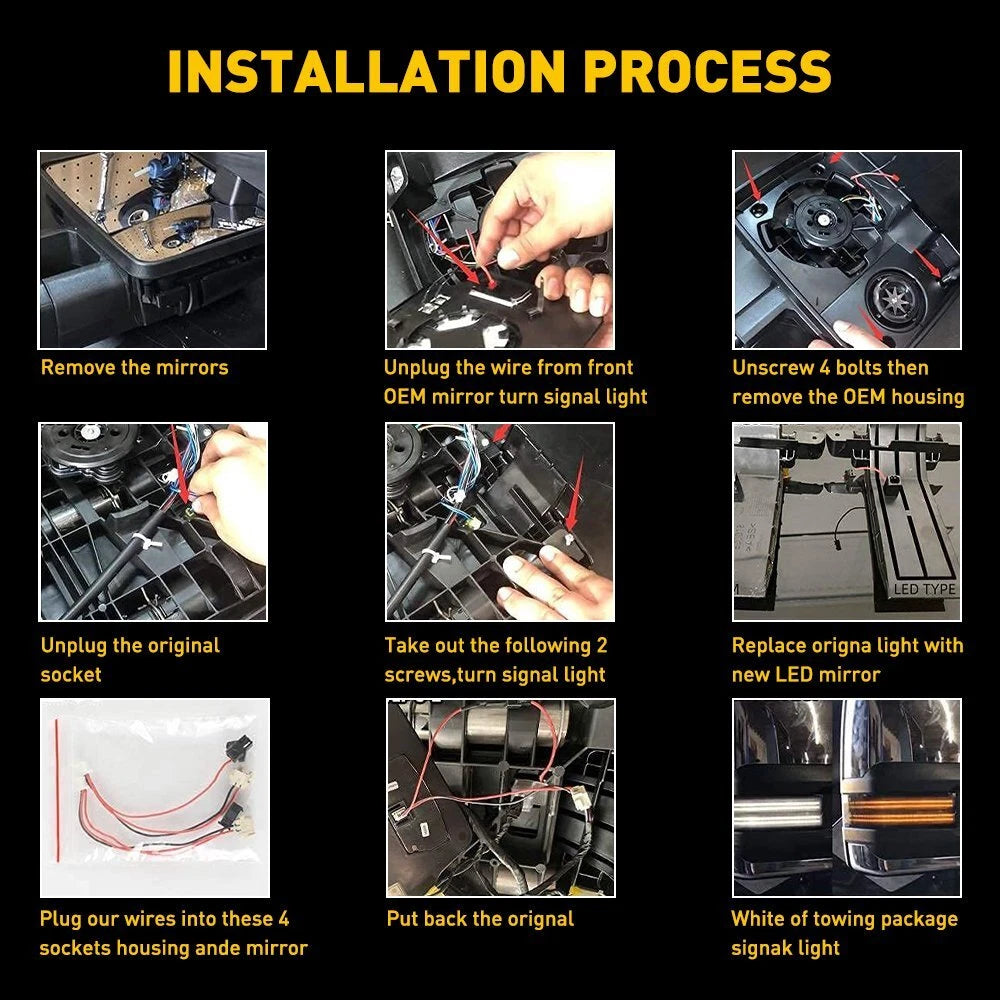 INSTALLATION PROCESS

Remove the mirrors

Unplug the wire from front OEM mirror turn signal light

Unscrew 4 bolts then remove the OEM housing

Unplug the original socket

Take out the following 2 screws,turn signal light

LED TYPE

Replace origna light with new LED mirror

Plug our wires into these 4 sockets housing ande mirror

Put back the orignal

White of towing package signak light