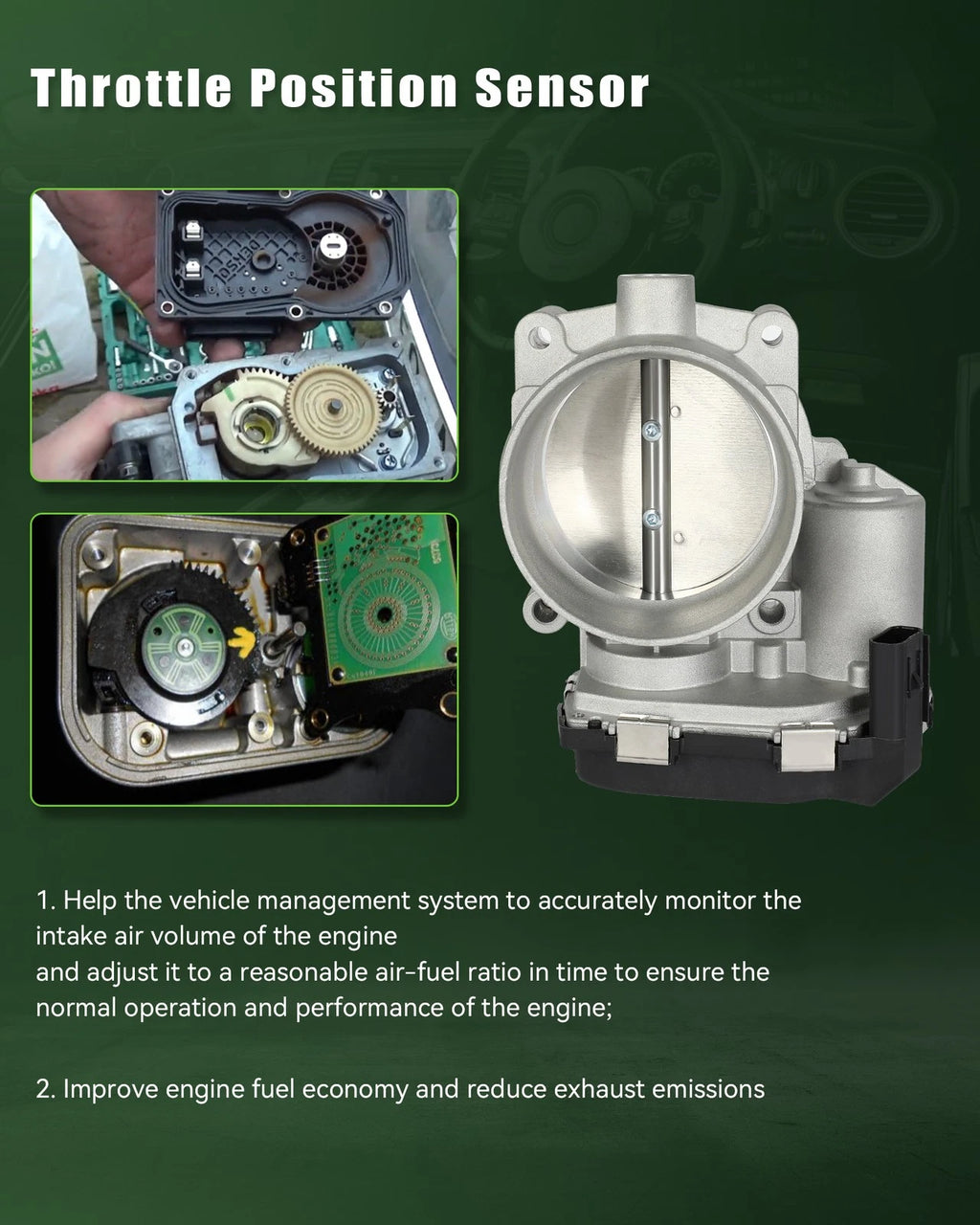 Throttle Position Sensor

1. Help the vehicle management system to accurately monitor the intake air volume of the engine
and adjust it to a reasonable air-fuel ratio in time to ensure the normal operation and performance of the engine;

2. Improve engine fuel economy and reduce exhaust emissions